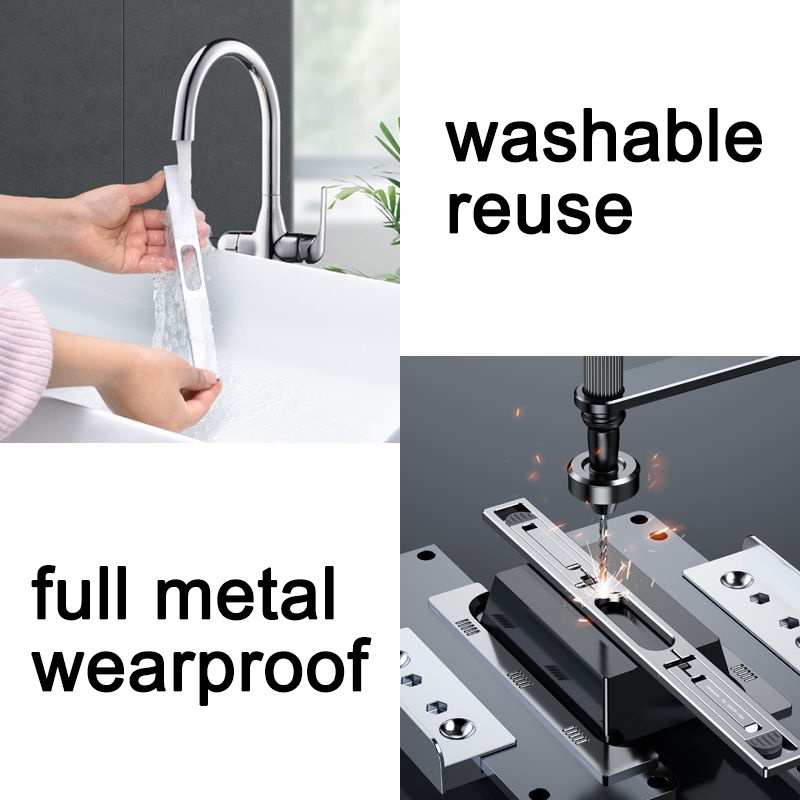 washable
reuse

full metal
wearproof