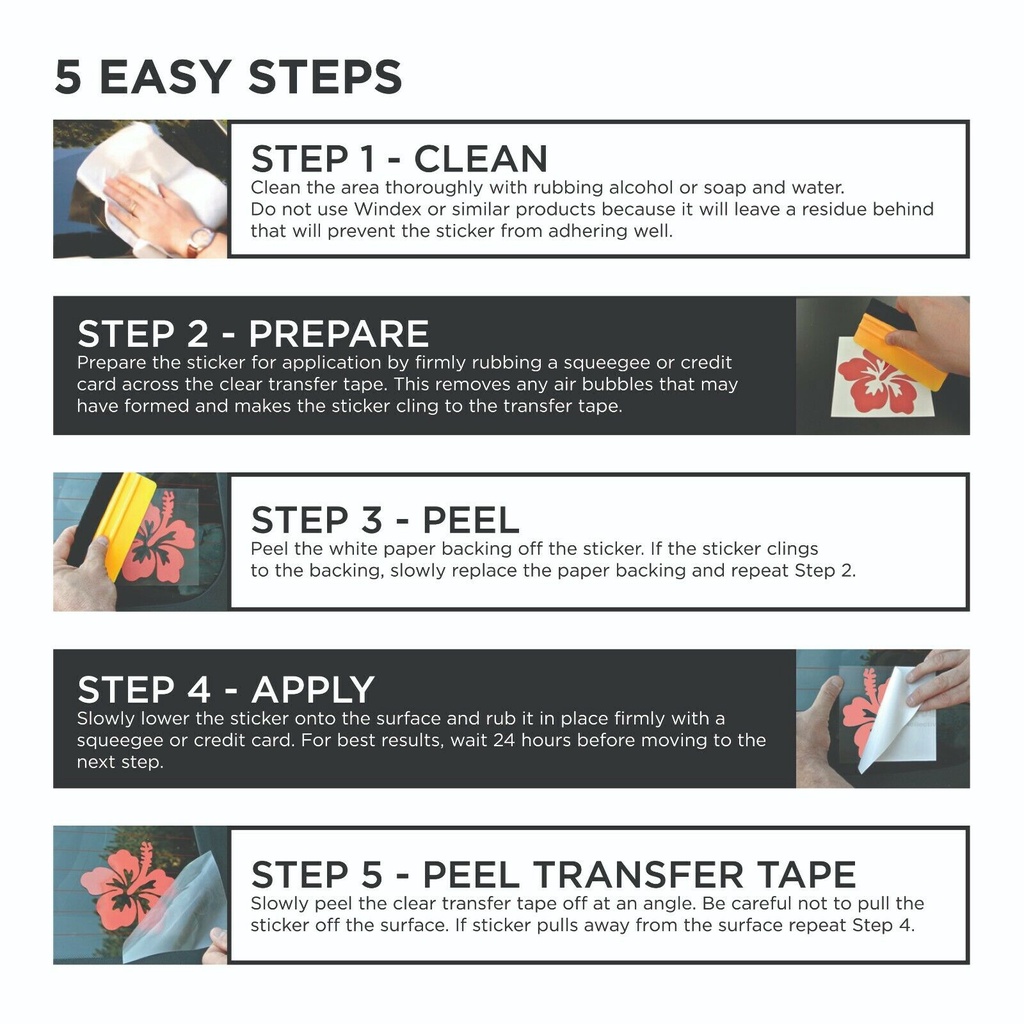 5 EASY STEPS

STEP 1 - CLEAN
Clean the area thoroughly with rubbing alcohol or soap and water. Do not use Windex or similar products because it will leave a residue behind that will prevent the sticker from adhering well.

STEP 2 - PREPARE
Prepare the sticker for application by firmly rubbing a squeegee or credit card across the clear transfer tape. This removes any air bubbles that may have formed and makes the sticker cling to the transfer tape.

STEP 3 - PEEL
Peel the white paper backing off the sticker. If the sticker clings to the backing, slowly replace the paper backing and repeat Step 2.

STEP 4 - APPLY
Slowly lower the sticker onto the surface and rub it in place firmly with a squeegee or credit card. For best results, wait 24 hours before moving to the next step.

STEP 5 - PEEL TRANSFER TAPE
Slowly peel the clear transfer tape off at an angle. Be careful not to pull the sticker off the surface. If sticker pulls away from the surface repeat Step 4.