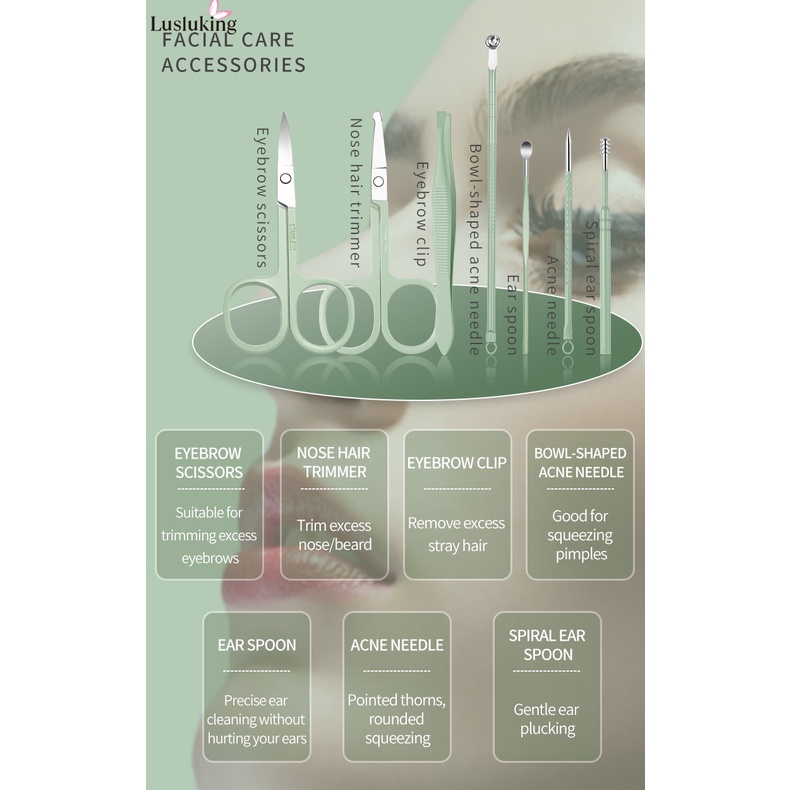 Lusluking
FACIAL CARE ACCESSORIES

Eyebrow scissors
Nose hair trimmer
Eyebrow clip
Bowl-shaped acne needle
Ear spoon
Acne needle
Spiral ear spoon

EYEBROW SCISSORS
Suitable for trimming excess eyebrows

NOSE HAIR TRIMMER
Trim excess nose/beard

EYEBROW CLIP
Remove excess stray hair

BOWL-SHAPED ACNE NEEDLE
Good for squeezing pimples

EAR SPOON
Precise ear cleaning without hurting your ears

ACNE NEEDLE
Pointed thorns, rounded squeezing

SPIRAL EAR SPOON
Gentle ear plucking