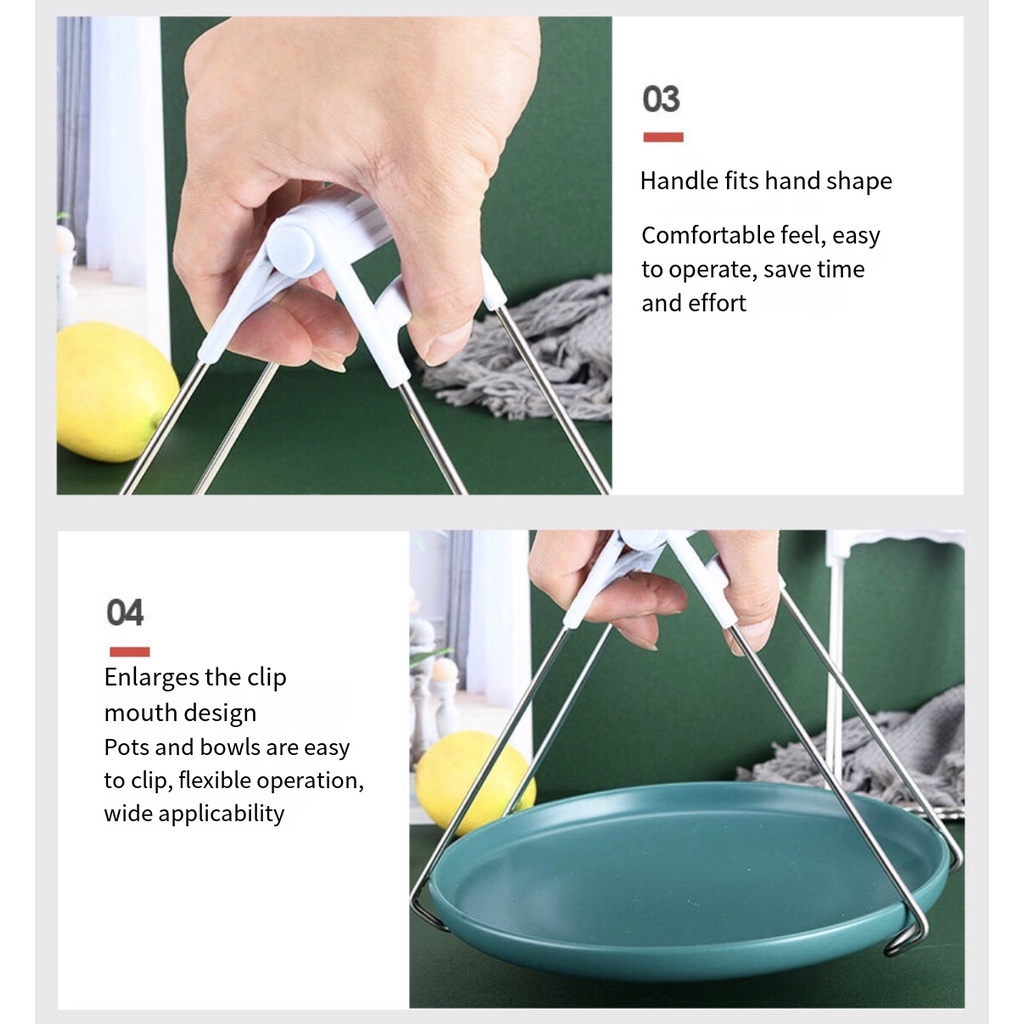 03

Handle fits hand shape

Comfortable feel, easy to operate, save time and effort

04

Enlarges the clip mouth design

Pots and bowls are easy to clip, flexible operation, wide applicability