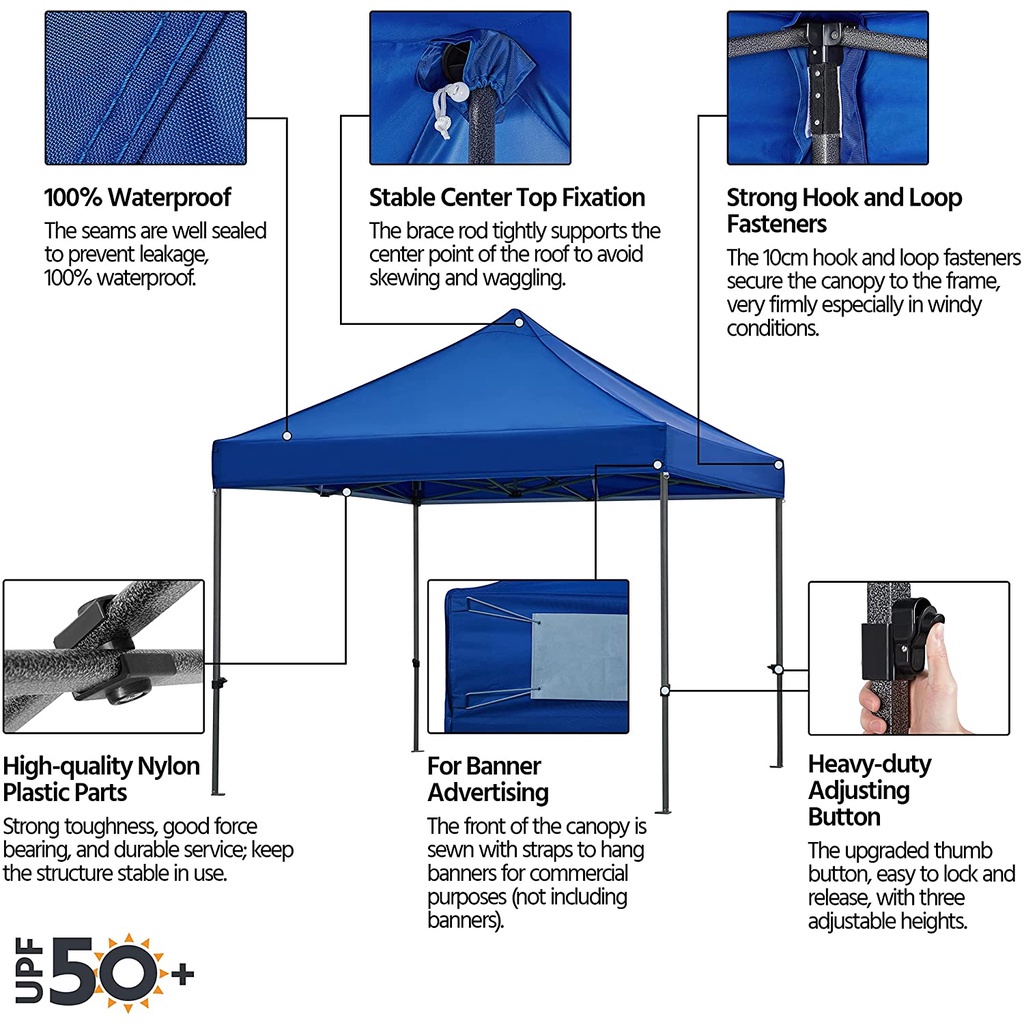 100% Waterproof

The seams are well sealed to prevent leakage, 100% waterproof.

Stable Center Top Fixation

The brace rod tightly supports the center point of the roof to avoid skewing and waggling.

Strong Hook and Loop Fasteners

The 10cm hook and loop fasteners secure the canopy to the frame, very firmly especially in windy conditions.

High-quality Nylon Plastic Parts

Strong toughness, good force bearing, and durable service; keep the structure stable in use.

For Banner Advertising

The front of the canopy is sewn with straps to hang banners for commercial purposes (not including banners).

Heavy-duty Adjusting Button

The upgraded thumb button, easy to lock and release, with three adjustable heights.

UPF 50+