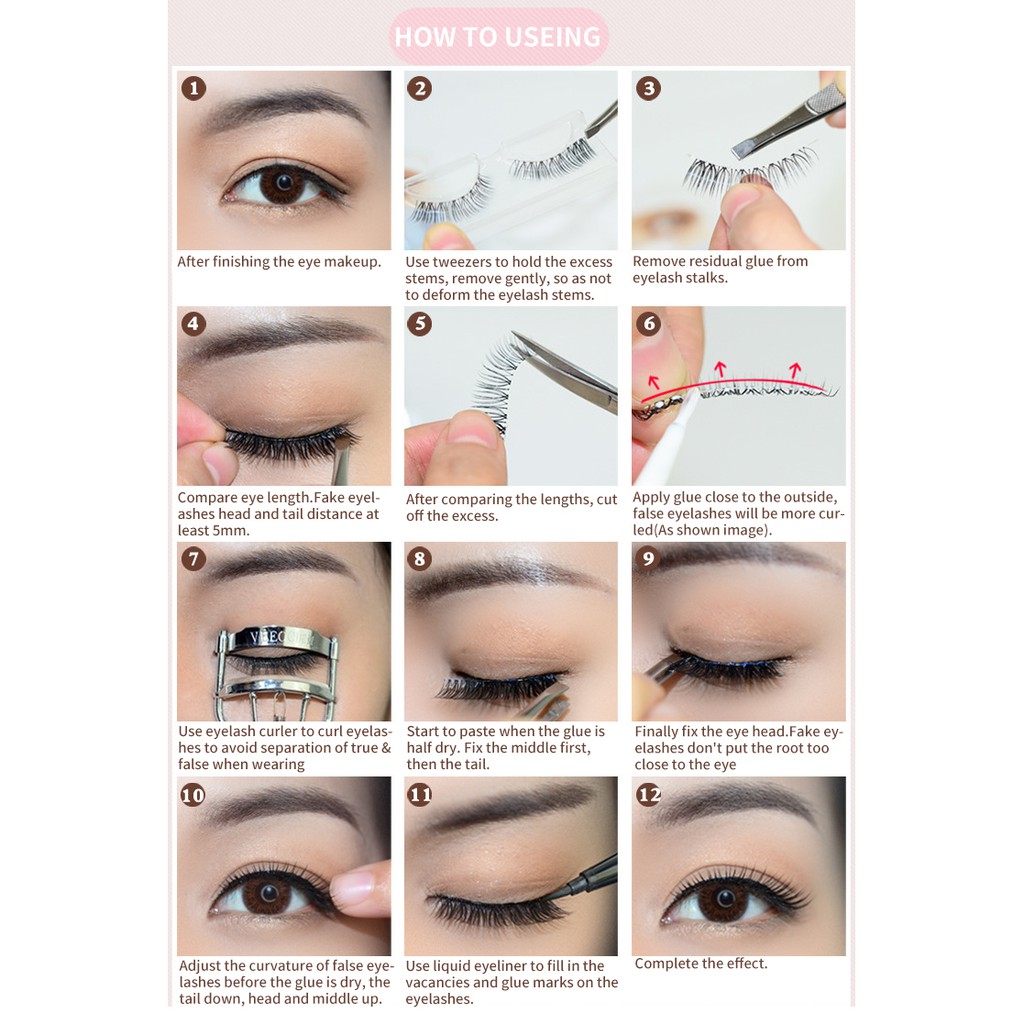 HOW TO USEING

1
After finishing the eye makeup.

2
Use tweezers to hold the excess stems, remove gently, so as not to deform the eyelash stems.

3
Remove residual glue from eyelash stalks.

4
Compare eye length.Fake eyelashes head and tail distance at least 5mm.

5
After comparing the lengths, cut off the excess.

6
Apply glue close to the outside, false eyelashes will be more curled(As shown image).

7
VEECCI
Use eyelash curler to curl eyelashes to avoid separation of true & false when wearing

8
Start to paste when the glue is half dry. Fix the middle first, then the tail.

9
Finally fix the eye head.Fake eyelashes don't put the root too close to the eye

10
Adjust the curvature of false eyelashes before the glue is dry, the tail down, head and middle up.

11
Use liquid eyeliner to fill in the vacancies and glue marks on the eyelashes.

12
Complete the effect.