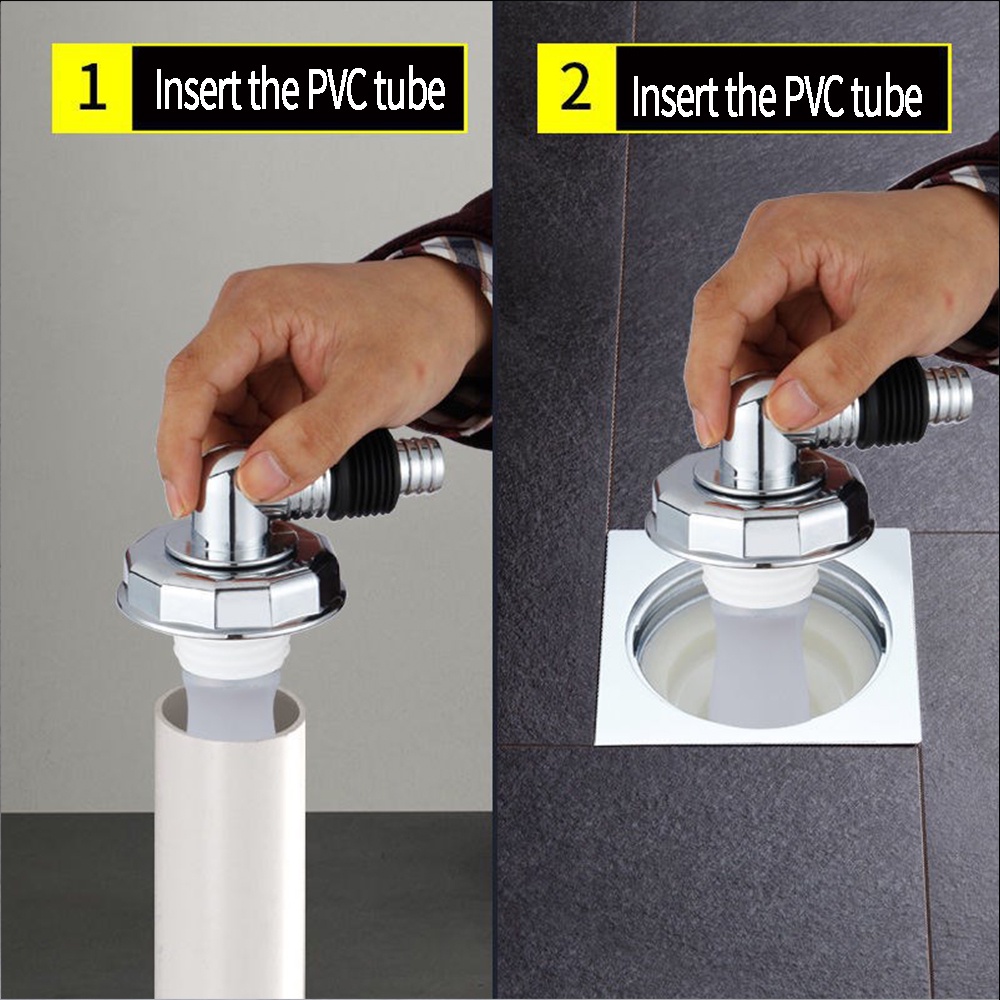 1 Insert the PVC tube

2 Insert the PVC tube