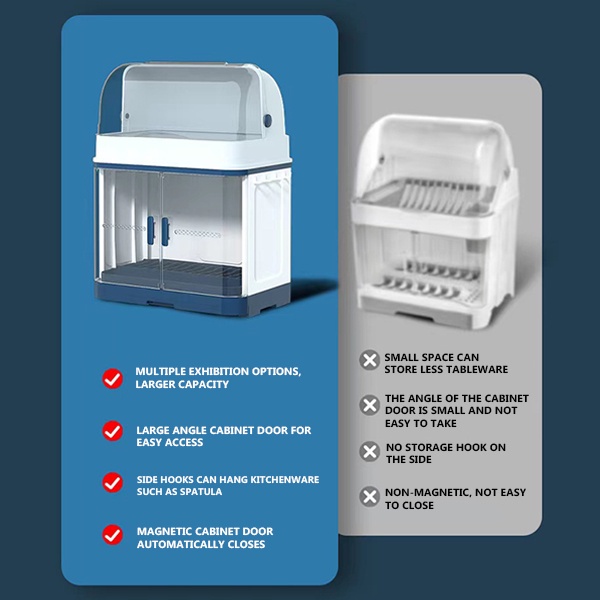 MULTIPLE EXHIBITION OPTIONS, LARGER CAPACITY

LARGE ANGLE CABINET DOOR FOR EASY ACCESS

SIDE HOOKS CAN HANG KITCHENWARE SUCH AS SPATULA

MAGNETIC CABINET DOOR AUTOMATICALLY CLOSES

SMALL SPACE CAN STORE LESS TABLEWARE

THE ANGLE OF THE CABINET DOOR IS SMALL AND NOT EASY TO TAKE

NO STORAGE HOOK ON THE SIDE

NON-MAGNETIC, NOT EASY TO CLOSE