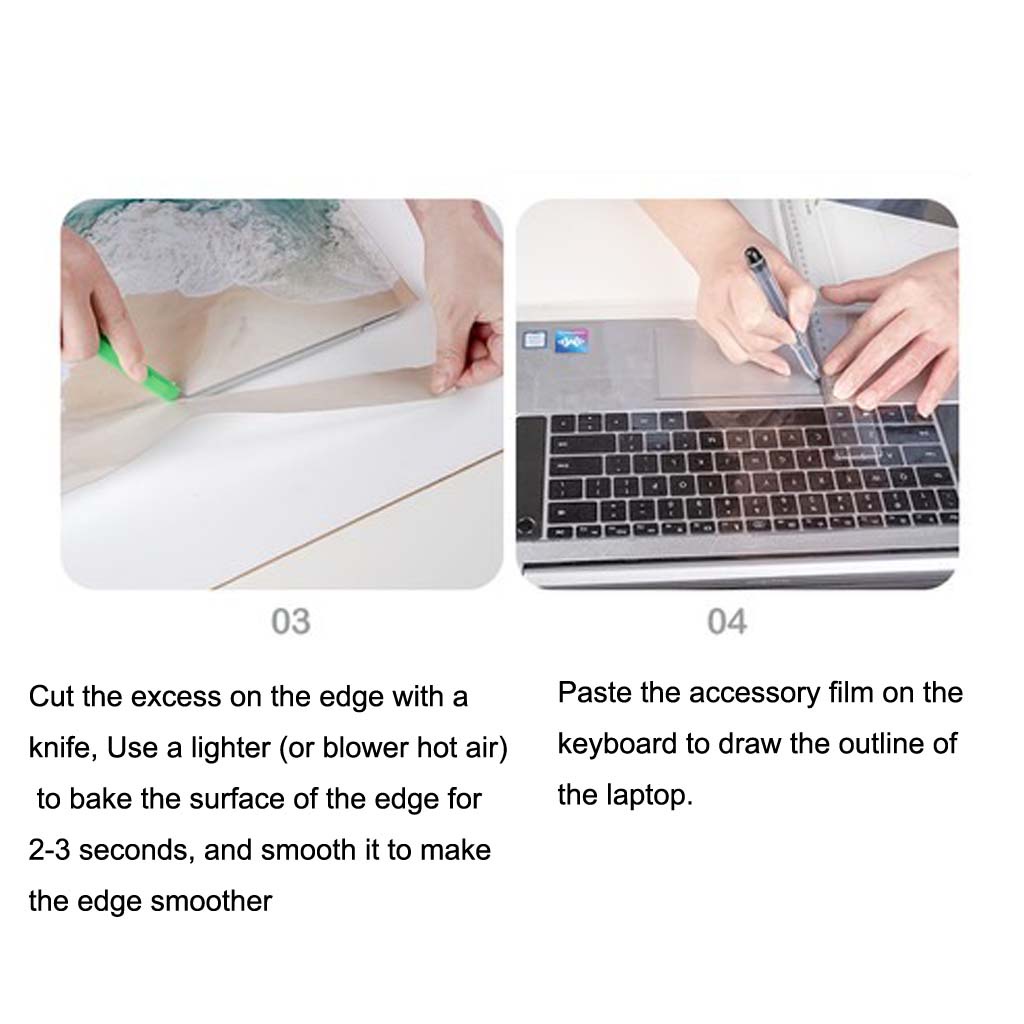 03

Cut the excess on the edge with a knife, Use a lighter (or blower hot air) to bake the surface of the edge for 2-3 seconds, and smooth it to make the edge smoother

04

Paste the accessory film on the keyboard to draw the outline of the laptop.