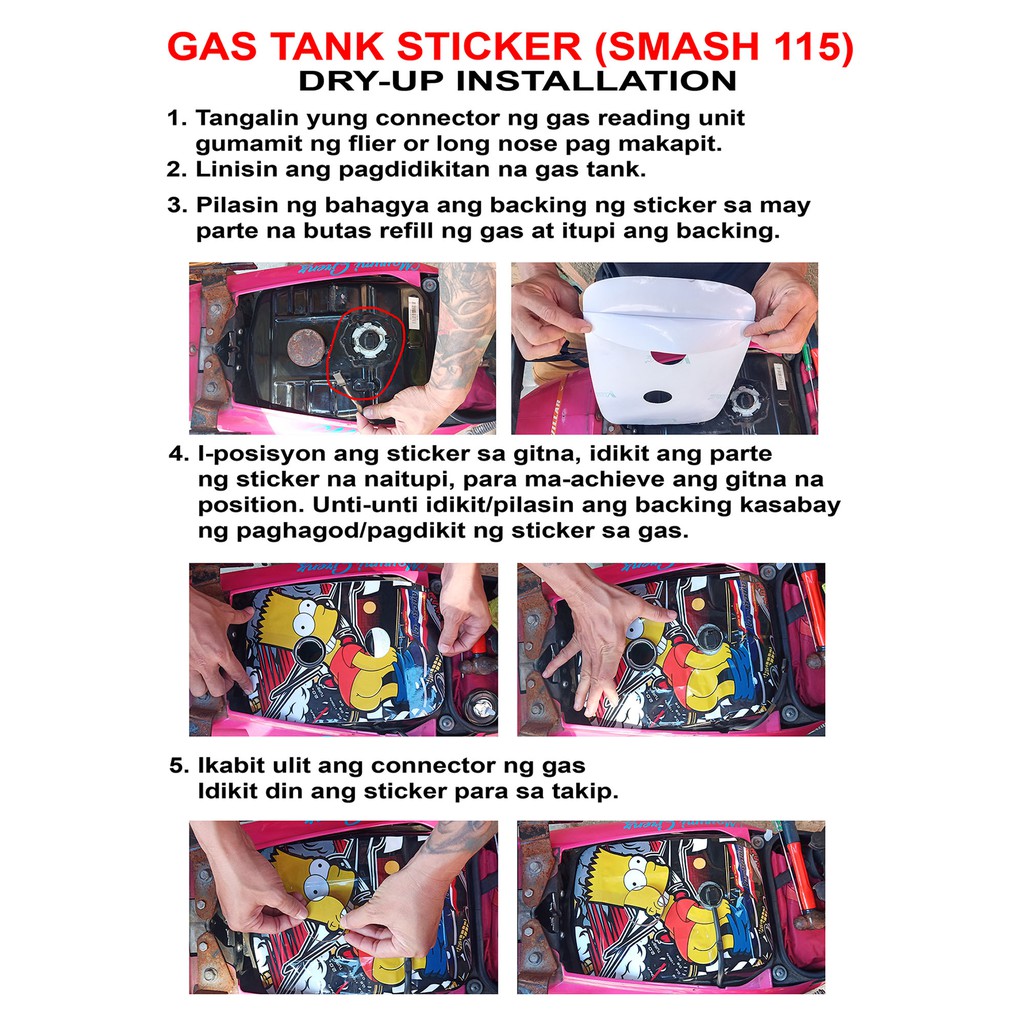 GAS TANK STICKER (SMASH 115)
DRY-UP INSTALLATION

1. Tangalin yung connector ng gas reading unit gumamit ng flier or long nose pag makapit.
2. Linisin ang pagdidikitan na gas tank.
3. Pilasin ng bahagya ang backing ng sticker sa may parte na butas refill ng gas at itupi ang backing.

4. I-posisyon ang sticker sa gitna, idikit ang parte ng sticker na naitupi, para ma-achieve ang gitna na position. Unti-unti idikit/pilasin ang backing kasabay ng paghagod/pagdikit ng sticker sa gas.

5. Ikabit ulit ang connector ng gas
Idikit din ang sticker para sa takip.