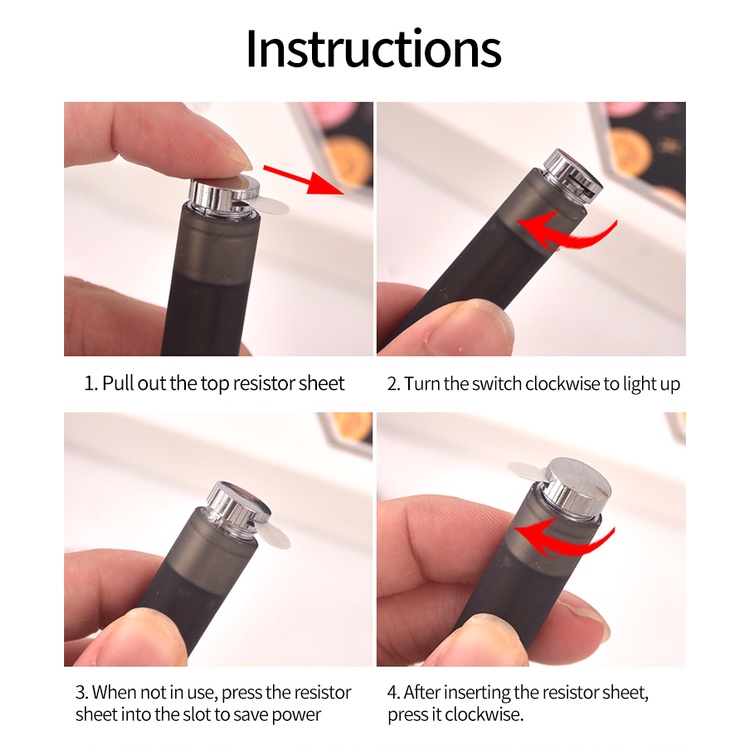 Instructions

1. Pull out the top resistor sheet

2. Turn the switch clockwise to light up

3. When not in use, press the resistor sheet into the slot to save power

4. After inserting the resistor sheet, press it clockwise.