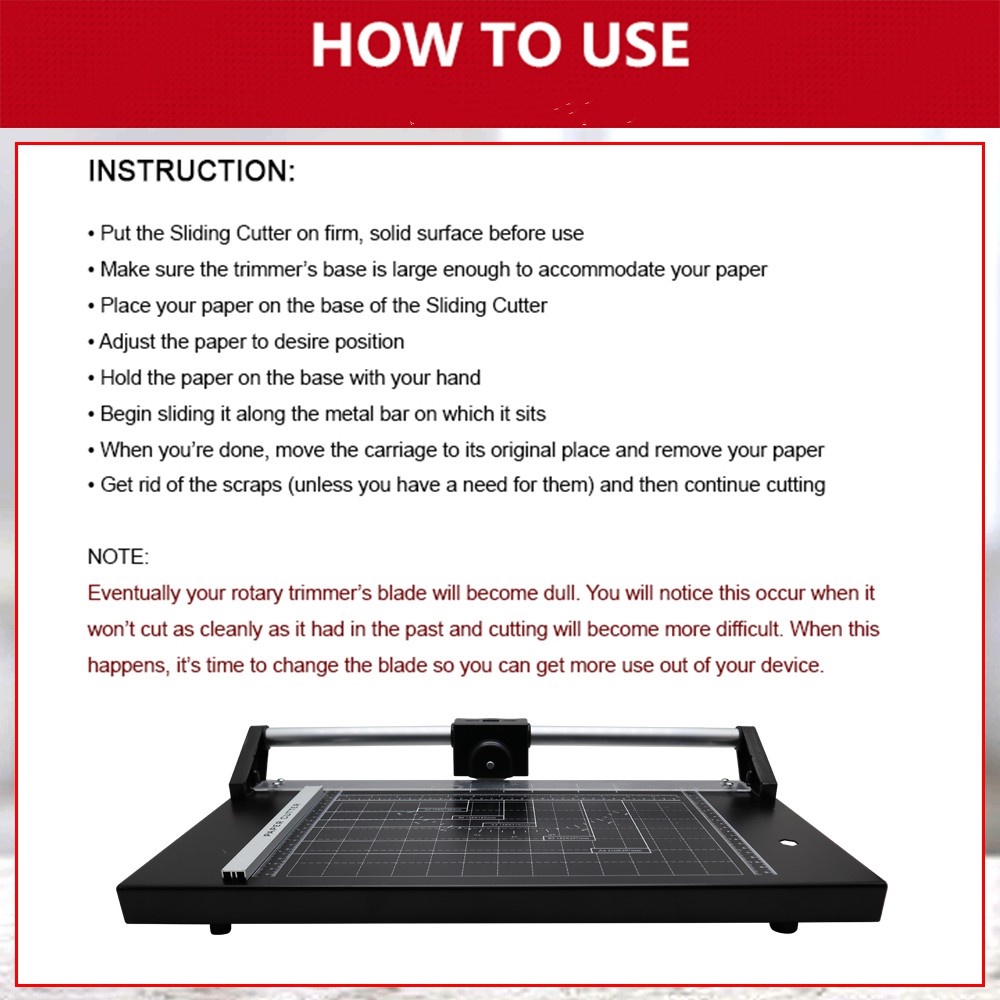 HOW TO USE

INSTRUCTION:

• Put the Sliding Cutter on firm, solid surface before use
• Make sure the trimmer's base is large enough to accommodate your paper
• Place your paper on the base of the Sliding Cutter
• Adjust the paper to desire position
• Hold the paper on the base with your hand
• Begin sliding it along the metal bar on which it sits
• When you're done, move the carriage to its original place and remove your paper
• Get rid of the scraps (unless you have a need for them) and then continue cutting

NOTE:
Eventually your rotary trimmer's blade will become dull. You will notice this occur when it won't cut as cleanly as it had in the past and cutting will become more difficult. When this happens, it's time to change the blade so you can get more use out of your device.

PAPER CUTTER