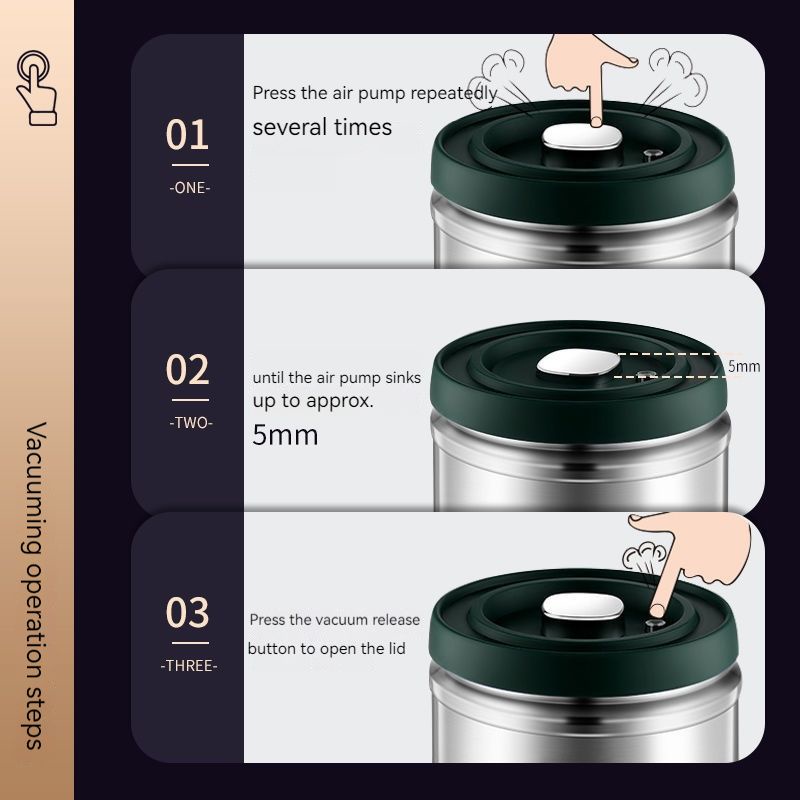 Vacuuming operation steps

01
-ONE-
Press the air pump repeatedly several times

02
-TWO-
until the air pump sinks up to approx. 5mm

5mm

03
-THREE-
Press the vacuum release button to open the lid