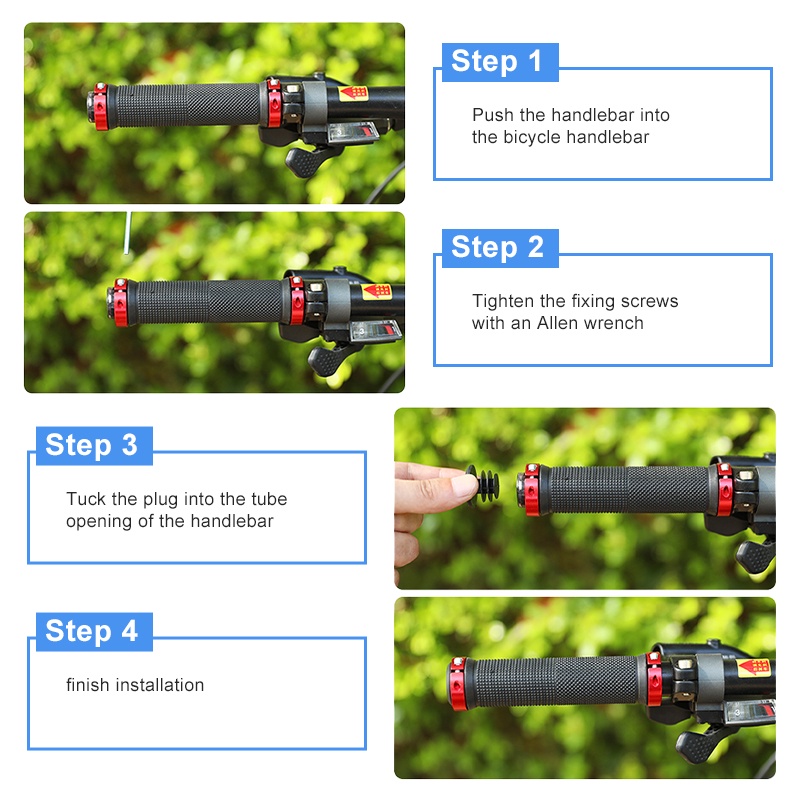 Step 1

Push the handlebar into the bicycle handlebar

Step 2

Tighten the fixing screws with an Allen wrench

Step 3

Tuck the plug into the tube opening of the handlebar

Step 4

finish installation