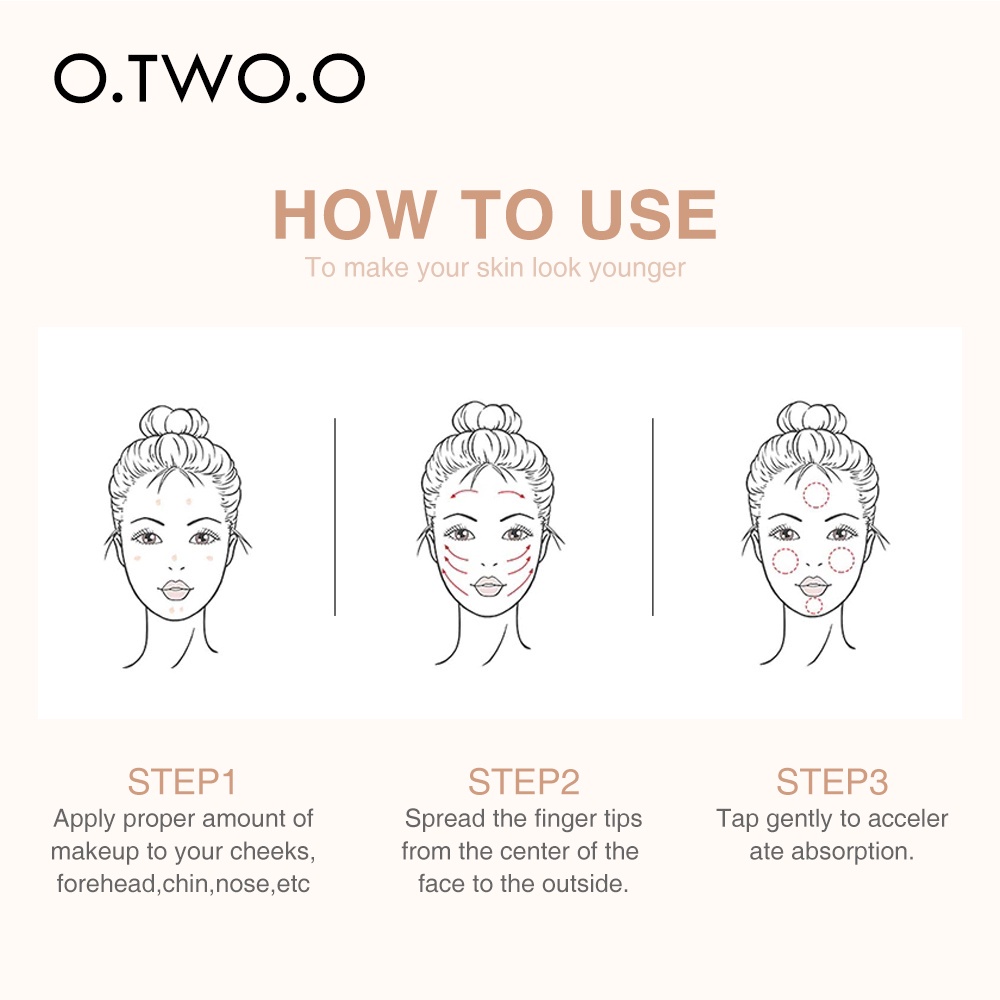 O.TWO.O

HOW TO USE

To make your skin look younger

STEP1
Apply proper amount of makeup to your cheeks, forehead,chin,nose,etc

STEP2
Spread the finger tips from the center of the face to the outside.

STEP3
Tap gently to acceler ate absorption.