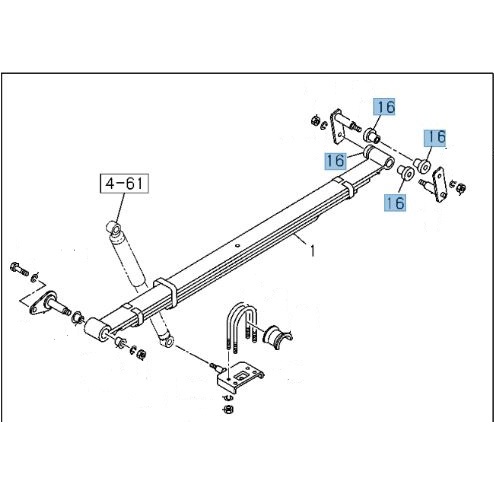 16
16
16
16
4-61
1