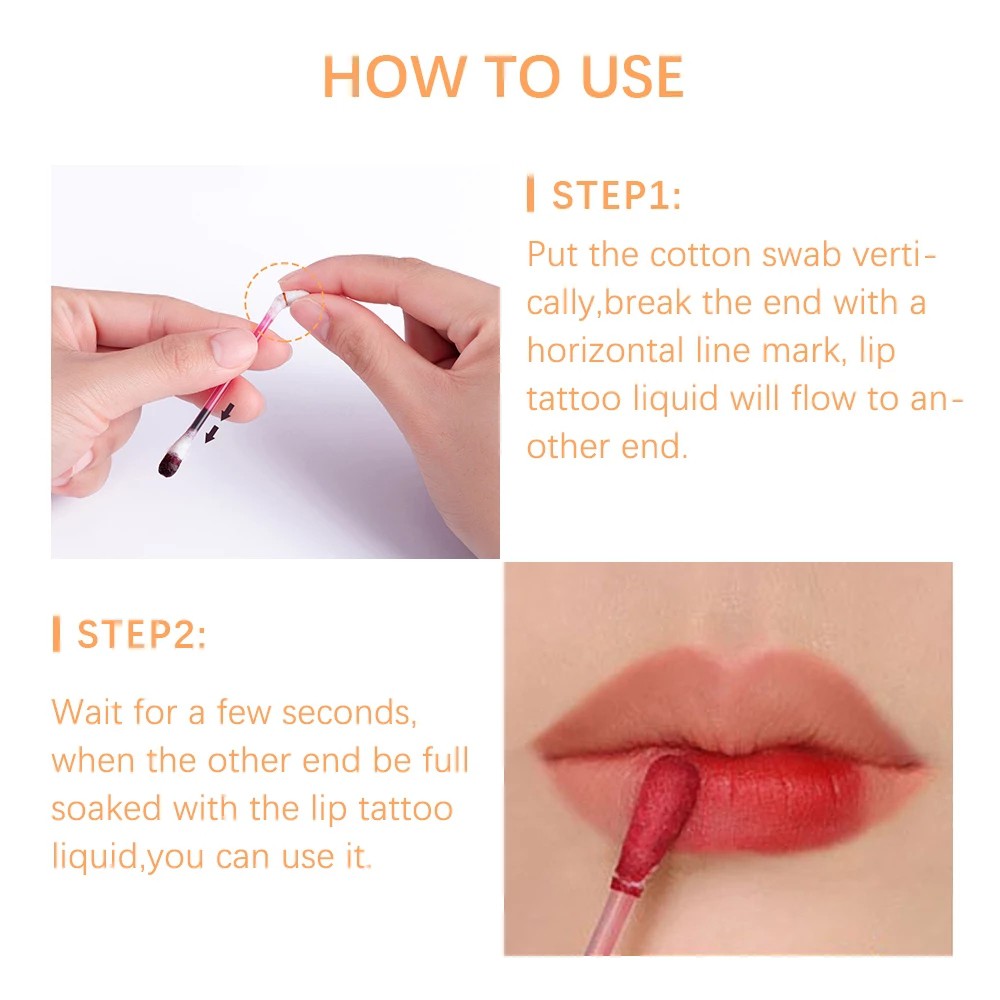 HOW TO USE

STEP1:

Put the cotton swab vertically,break the end with a horizontal line mark, lip tattoo liquid will flow to another end.

STEP2:

Wait for a few seconds, when the other end be full soaked with the lip tattoo liquid,you can use it.