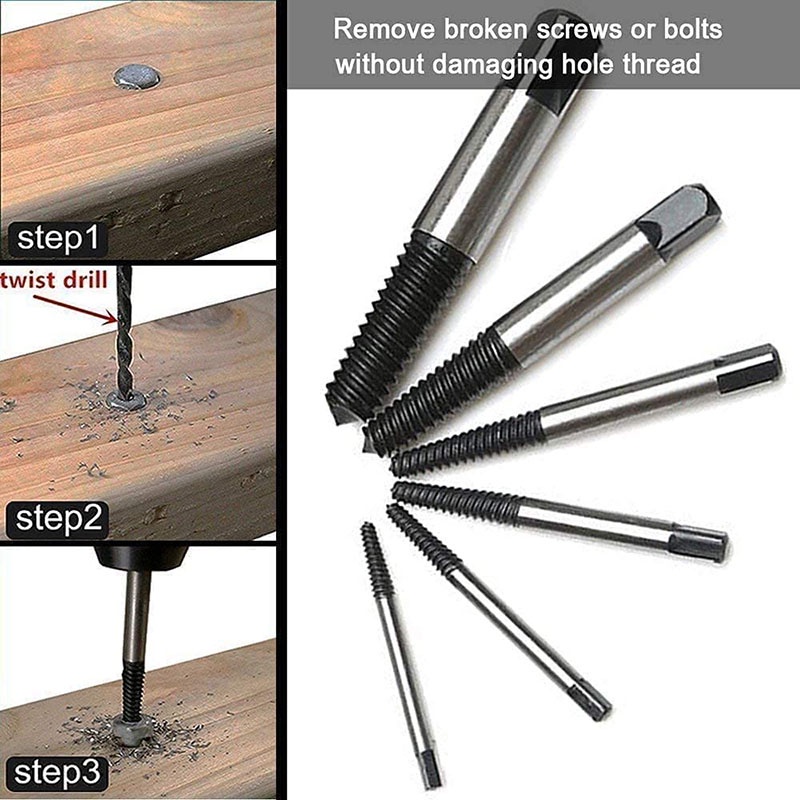 step1

twist drill

step2

step3

Remove broken screws or bolts without damaging hole thread