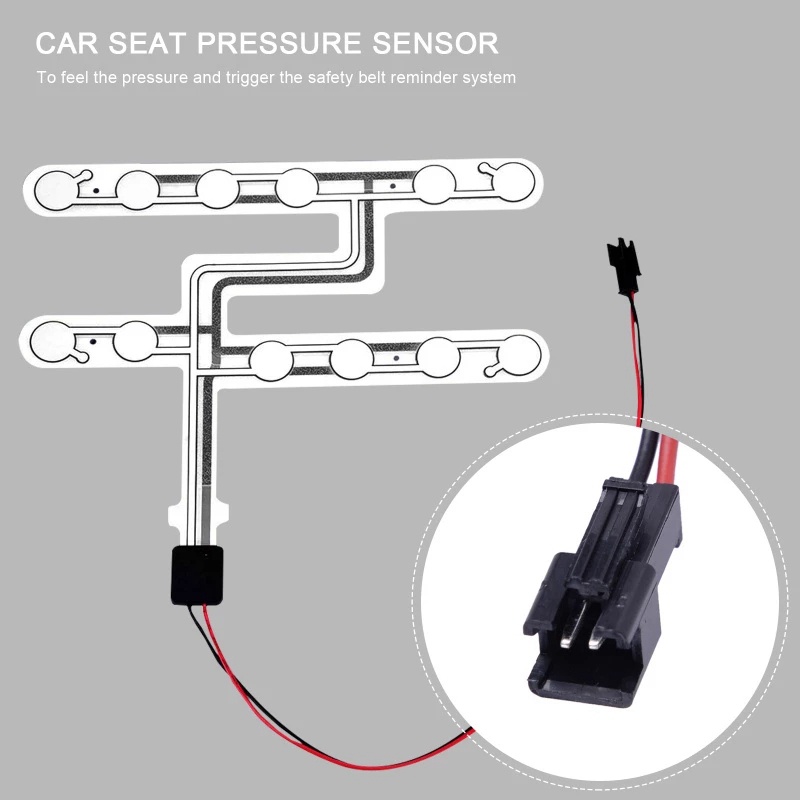 CAR SEAT PRESSURE SENSOR

To feel the pressure and trigger the safety belt reminder system