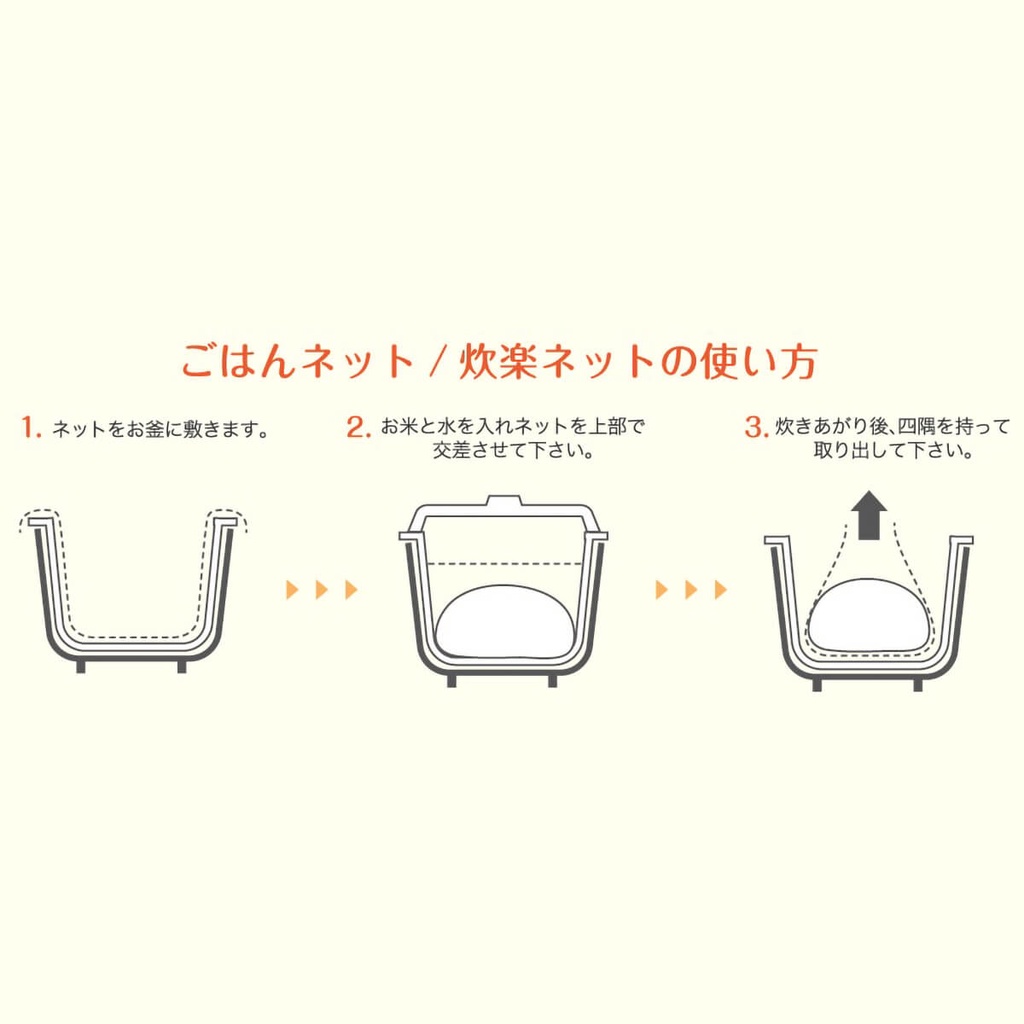 ごはんネット / 炊楽ネットの使い方

1. ネットをお釜に敷きます。

2. お米と水を入れネットを上部で交差させて下さい。

3. 炊きあがり後、四隅を持って取り出して下さい。