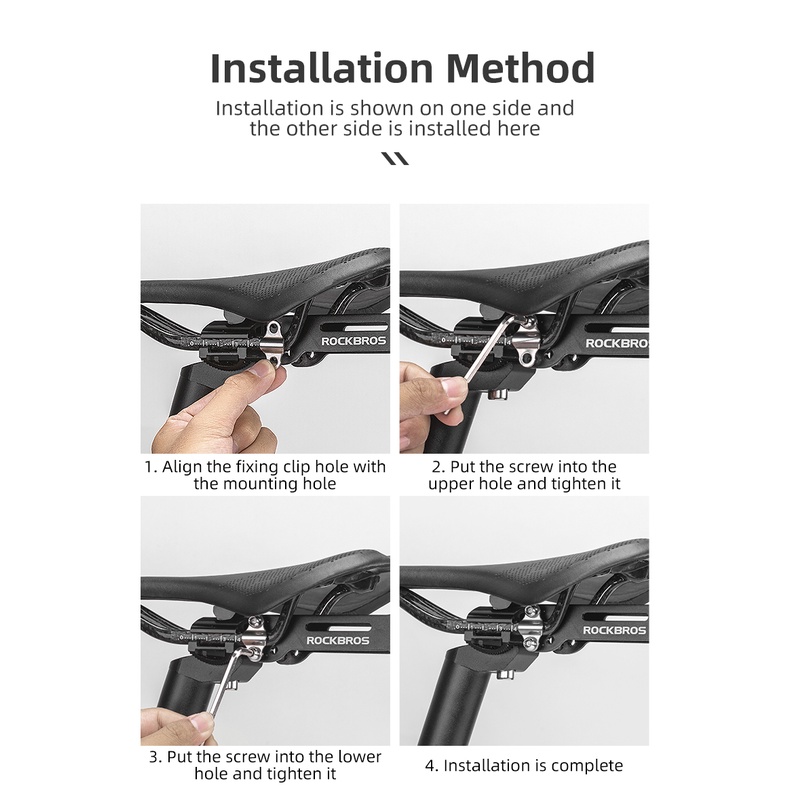 Installation Method

Installation is shown on one side and the other side is installed here

ROCKBROS

1. Align the fixing clip hole with the mounting hole

ROCKBROS

2. Put the screw into the upper hole and tighten it

ROCKBROS

3. Put the screw into the lower hole and tighten it

ROCKBROS

4. Installation is complete