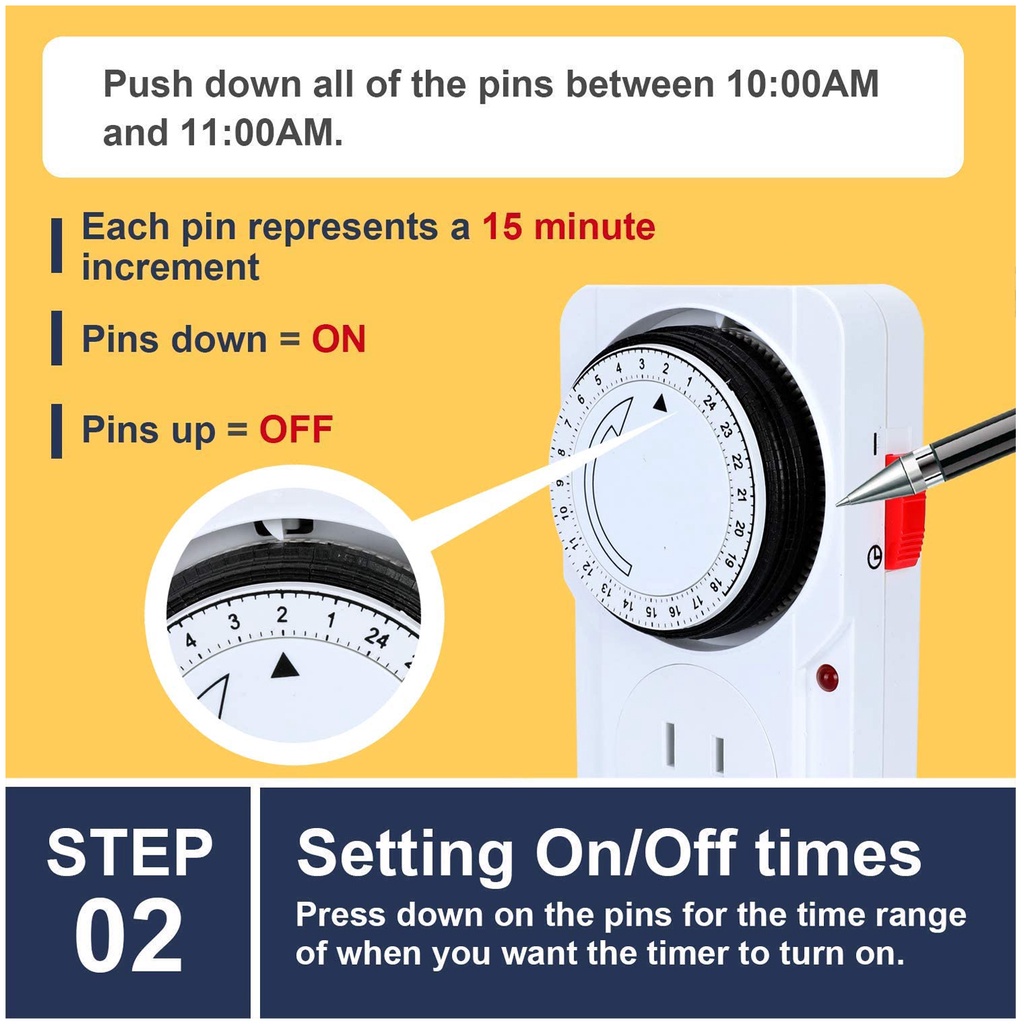 Push down all of the pins between 10:00AM and 11:00AM.

Each pin represents a 15 minute increment

Pins down = ON

Pins up = OFF

4 3 2 1 24

5 4 3 2 1 24 23 22 21 20 19 18 17 16 15 14 13 12 11 10 9 8 7 6

STEP 02

Setting On/Off times

Press down on the pins for the time range of when you want the timer to turn on.