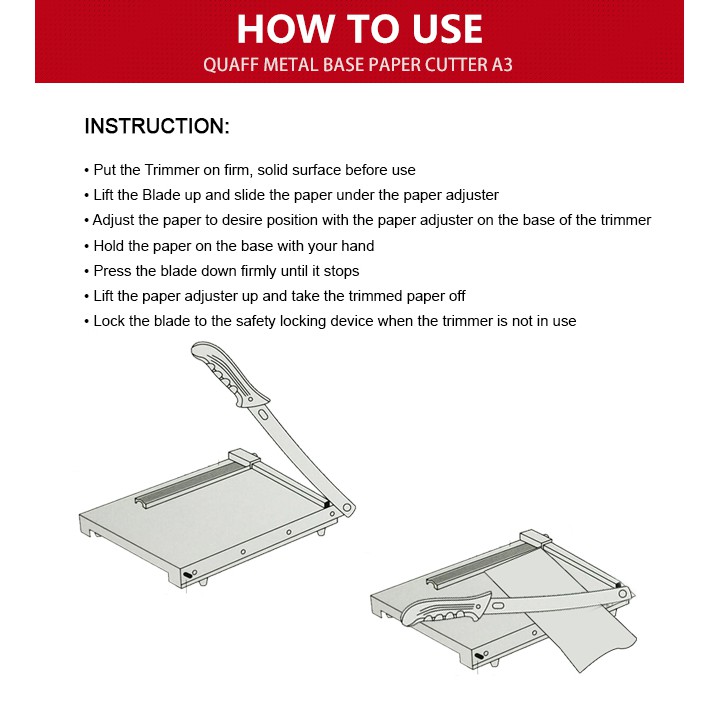 HOW TO USE
QUAFF METAL BASE PAPER CUTTER A3

INSTRUCTION:

• Put the Trimmer on firm, solid surface before use
• Lift the Blade up and slide the paper under the paper adjuster
• Adjust the paper to desire position with the paper adjuster on the base of the trimmer
• Hold the paper on the base with your hand
• Press the blade down firmly until it stops
• Lift the paper adjuster up and take the trimmed paper off
• Lock the blade to the safety locking device when the trimmer is not in use