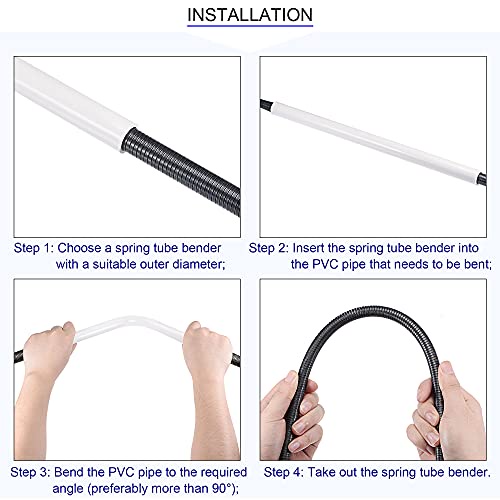 INSTALLATION

Step 1: Choose a spring tube bender with a suitable outer diameter;

Step 2: Insert the spring tube bender into the PVC pipe that needs to be bent;

Step 3: Bend the PVC pipe to the required angle (preferably more than 90°);

Step 4: Take out the spring tube bender.