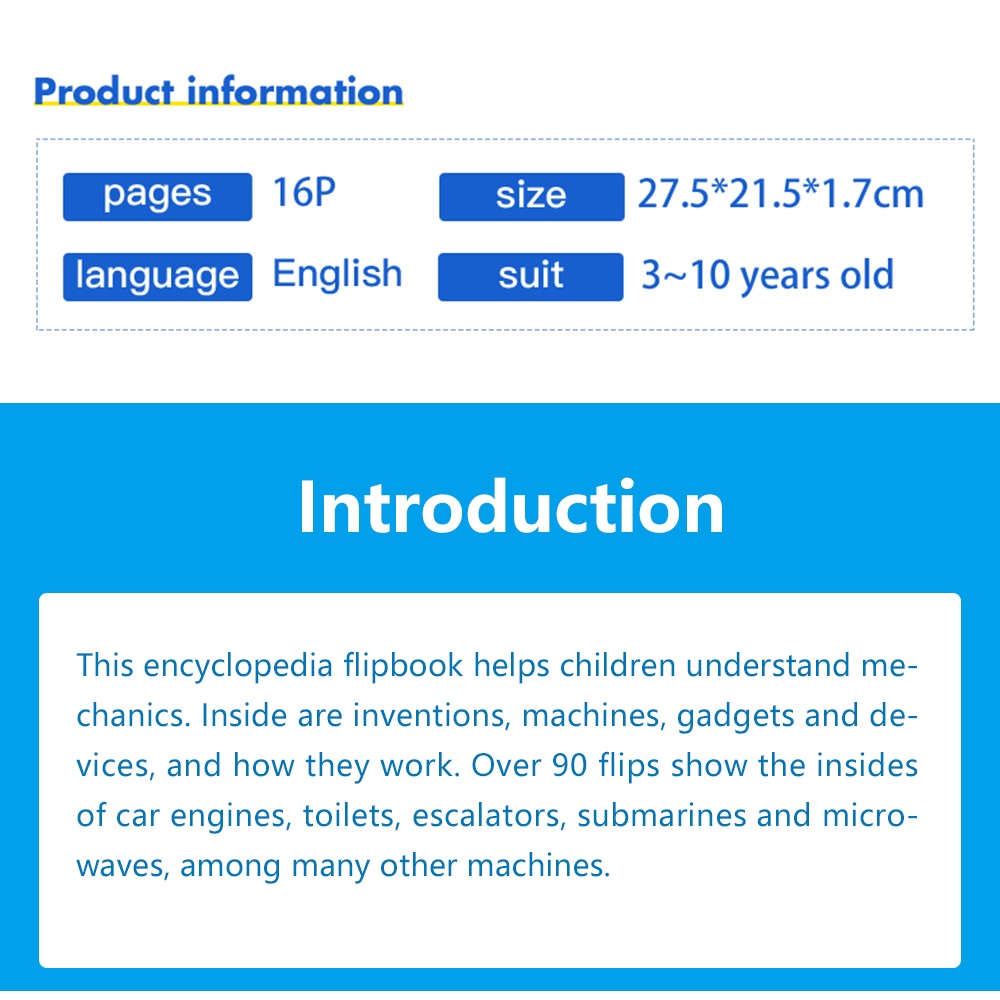 Product information

pages 16P
size 27.5*21.5*1.7cm
language English
suit 3~10 years old

Introduction

This encyclopedia flipbook helps children understand mechanics. Inside are inventions, machines, gadgets and devices, and how they work. Over 90 flips show the insides of car engines, toilets, escalators, submarines and microwaves, among many other machines.