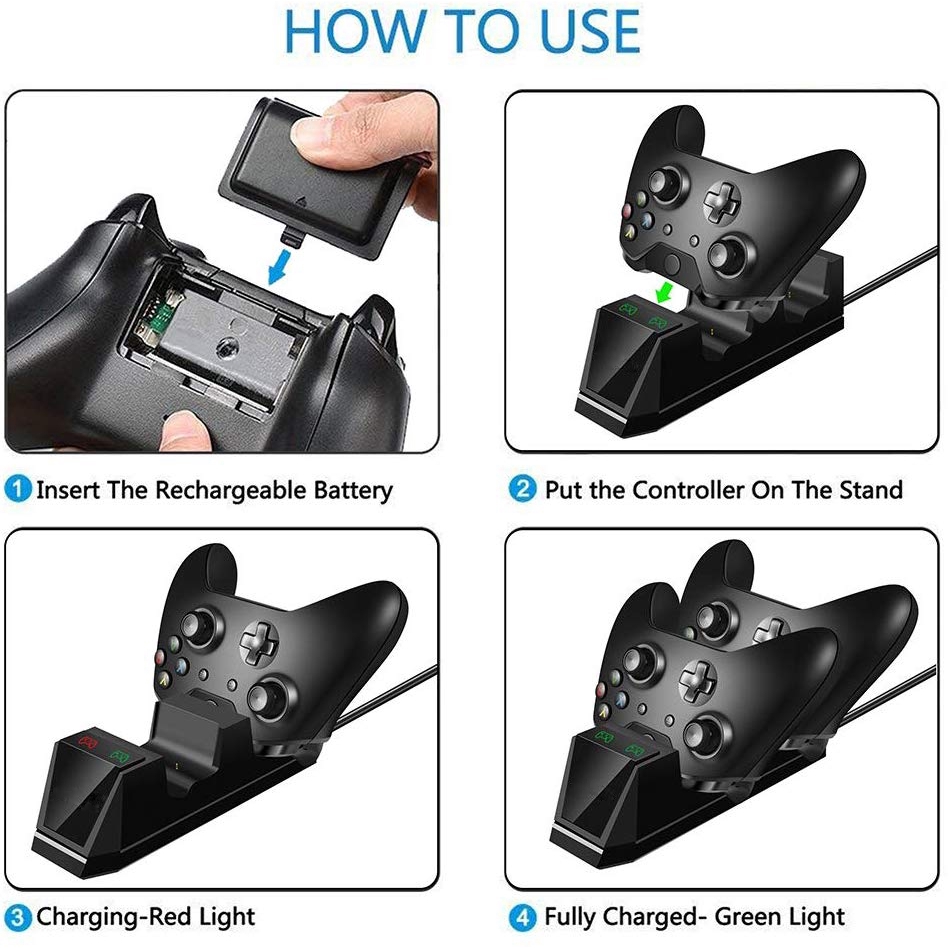 HOW TO USE

1 Insert The Rechargeable Battery

2 Put the Controller On The Stand

3 Charging-Red Light

4 Fully Charged- Green Light