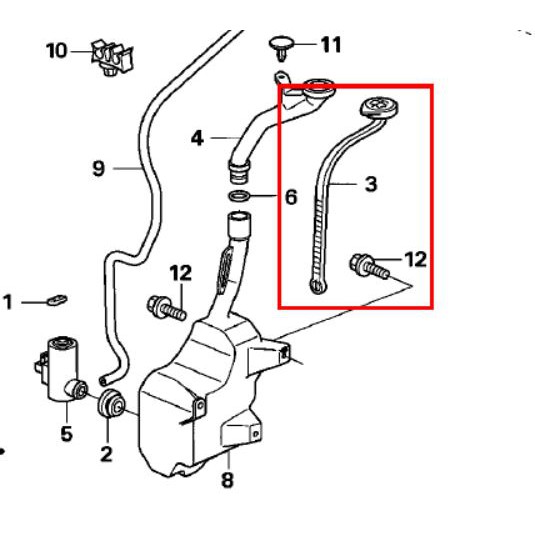 10
11
4
9
3
6
12
12
1
5
2
8