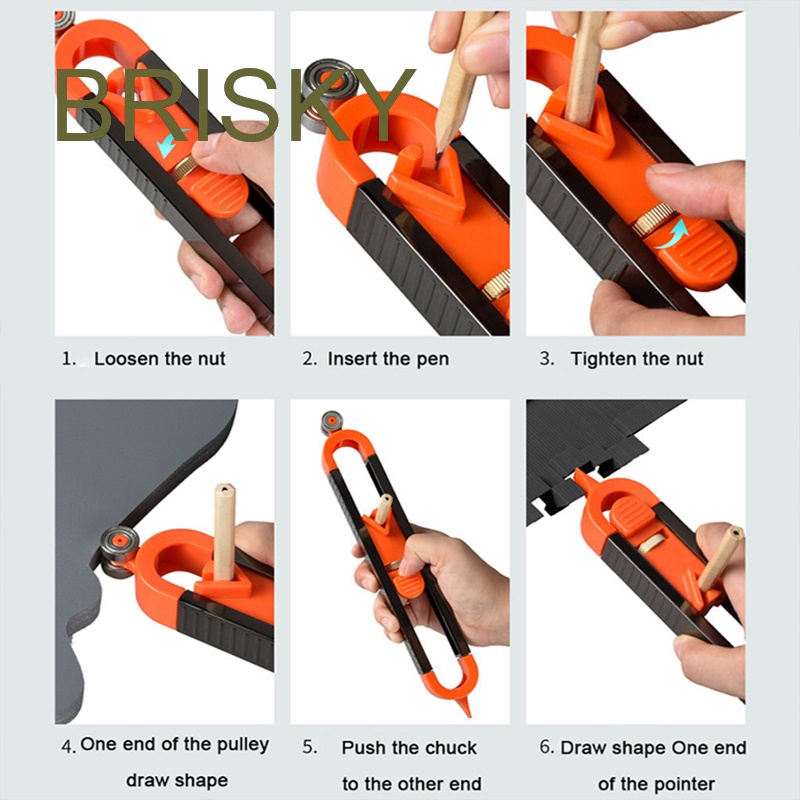 BRISKY

1. Loosen the nut

2. Insert the pen

3. Tighten the nut

4. One end of the pulley draw shape

5. Push the chuck to the other end

6. Draw shape One end of the pointer