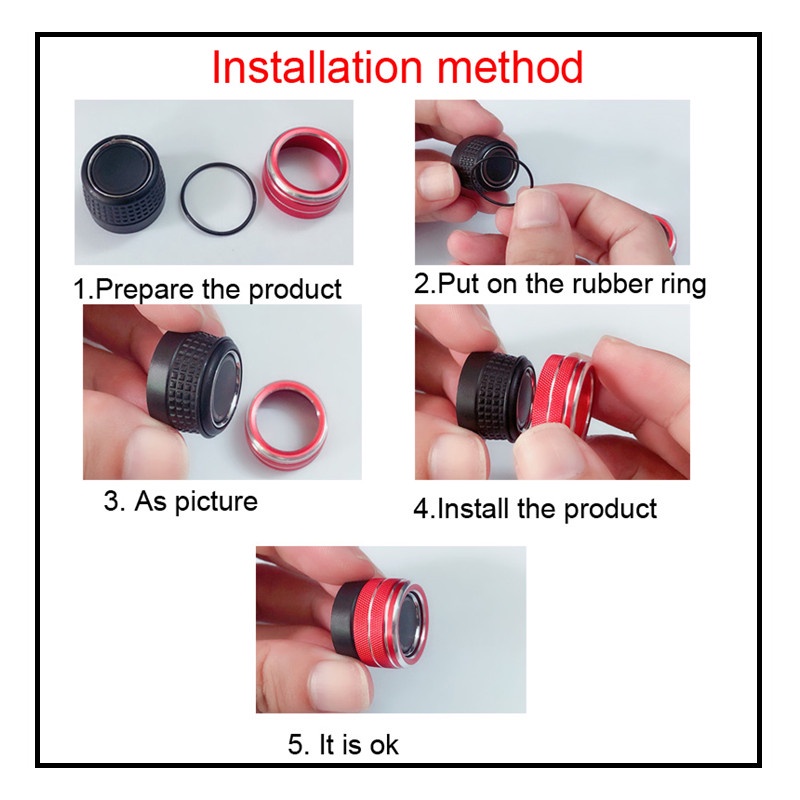 Installation method

1.Prepare the product

2.Put on the rubber ring

3. As picture

4.Install the product

5. It is ok