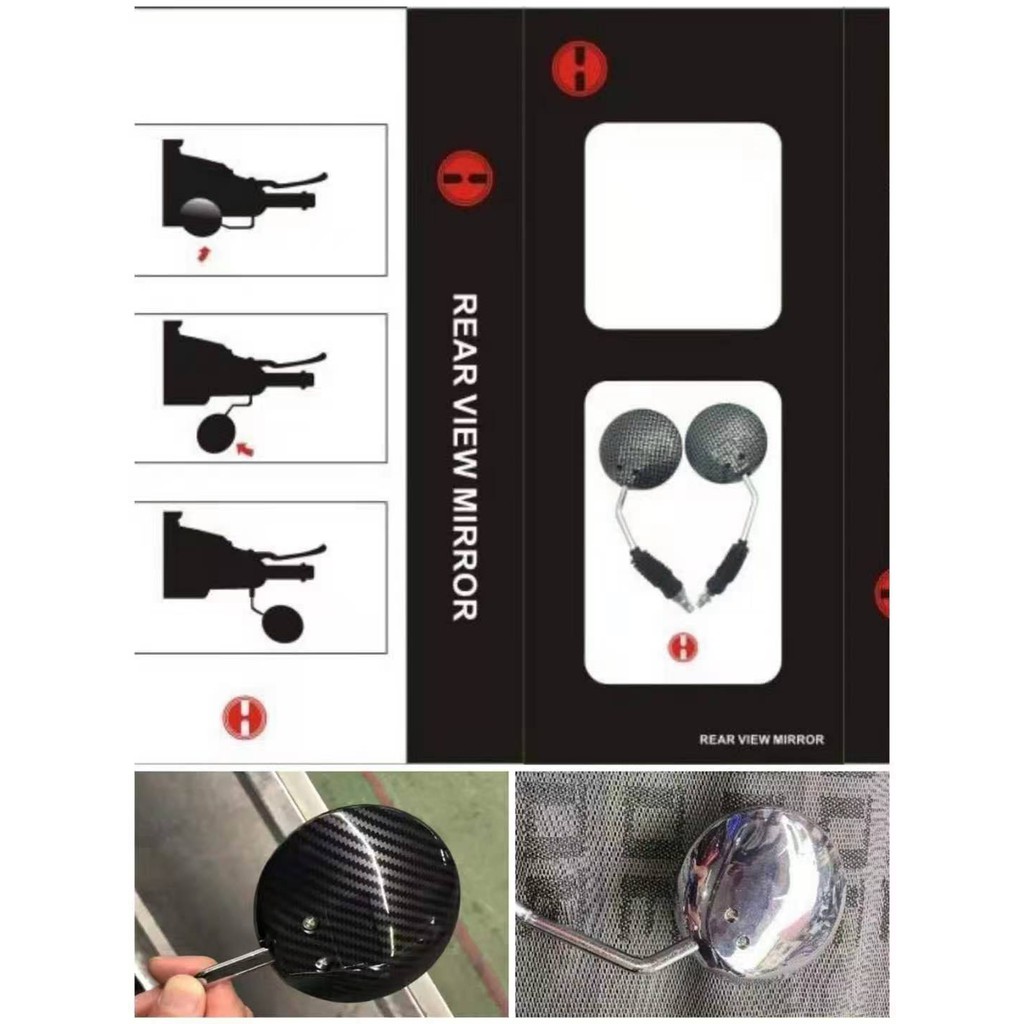 REAR VIEW MIRROR

REAR VIEW MIRROR