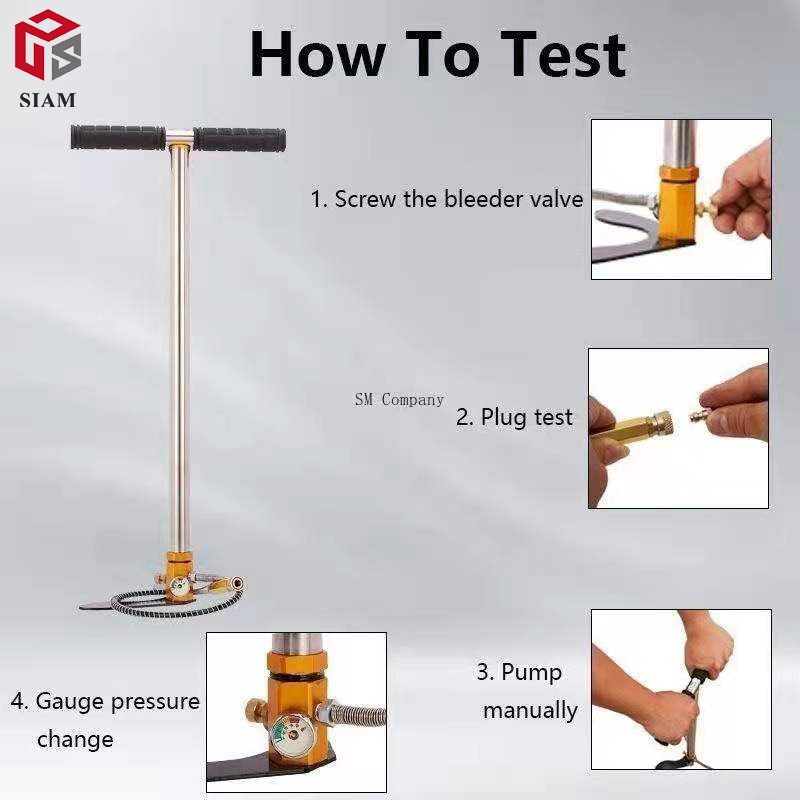 SIAM

How To Test

1. Screw the bleeder valve

SM Company

2. Plug test

3. Pump manually

4. Gauge pressure change