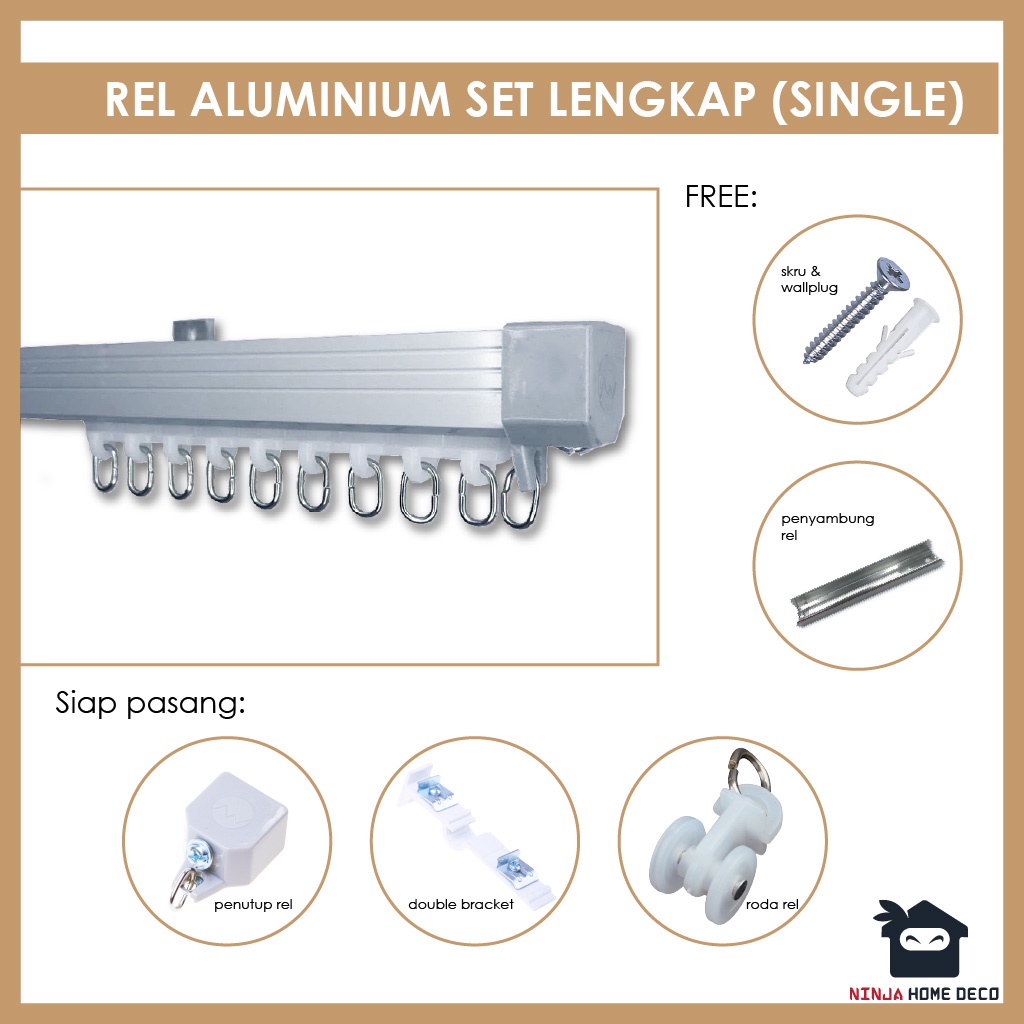 REL ALUMINIUM SET LENGKAP (SINGLE)

FREE:

skru & wallplug

penyambung rel

Siap pasang:

penutup rel

double bracket

roda rel

NINJA HOME DECO