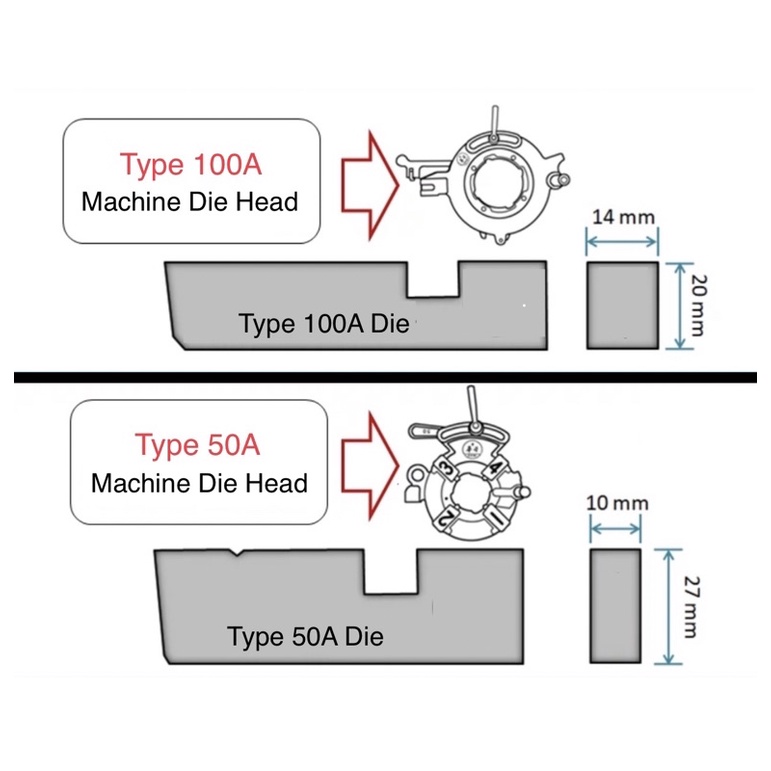 Type 100A
Machine Die Head

14 mm

20 mm

Type 100A Die

Type 50A
Machine Die Head

3
4
2
1

10 mm

27 mm

Type 50A Die