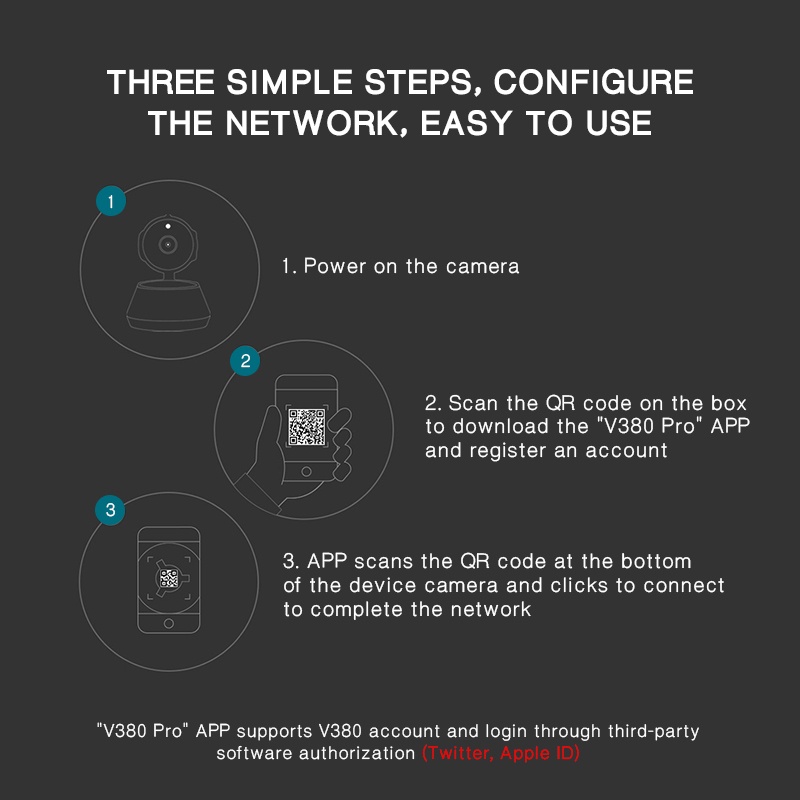 THREE SIMPLE STEPS, CONFIGURE THE NETWORK, EASY TO USE

1

1. Power on the camera

2

2. Scan the QR code on the box to download the "V380 Pro" APP and register an account

3

3. APP scans the QR code at the bottom of the device camera and clicks to connect to complete the network

"V380 Pro" APP supports V380 account and login through third-party software authorization (Twitter, Apple ID)