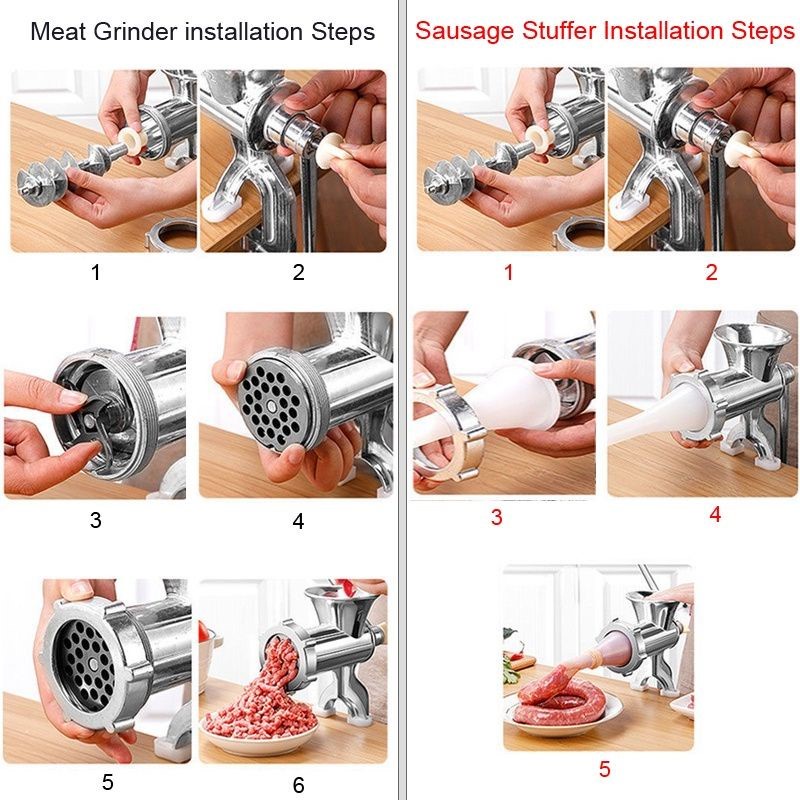 Meat Grinder installation Steps

1

2

3

4

5

6

Sausage Stuffer Installation Steps

1

2

3

4

5