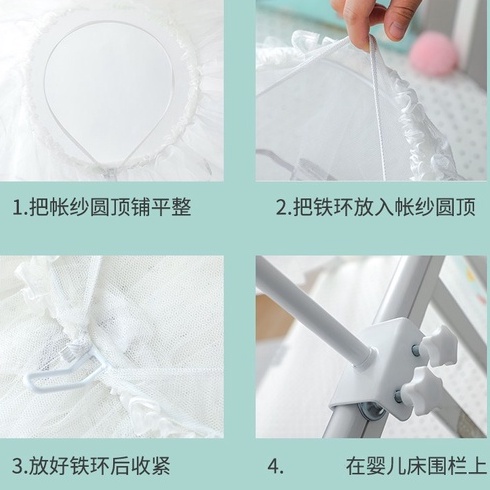 1.把帐纱圆顶铺平整

2.把铁环放入帐纱圆顶

3.放好铁环后收紧

4. 在婴儿床围栏上