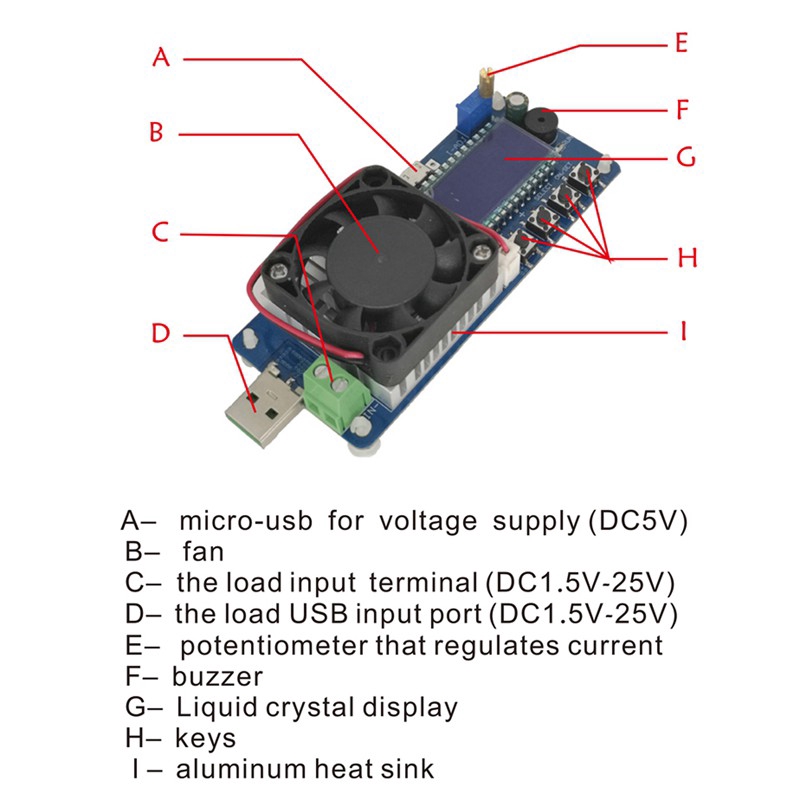 A
B
C
D
E
F
G
H
I

A– micro-usb for voltage supply (DC5V)
B– fan
C– the load input terminal (DC1.5V-25V)
D– the load USB input port (DC1.5V-25V)
E– potentiometer that regulates current
F– buzzer
G– Liquid crystal display
H– keys
I – aluminum heat sink