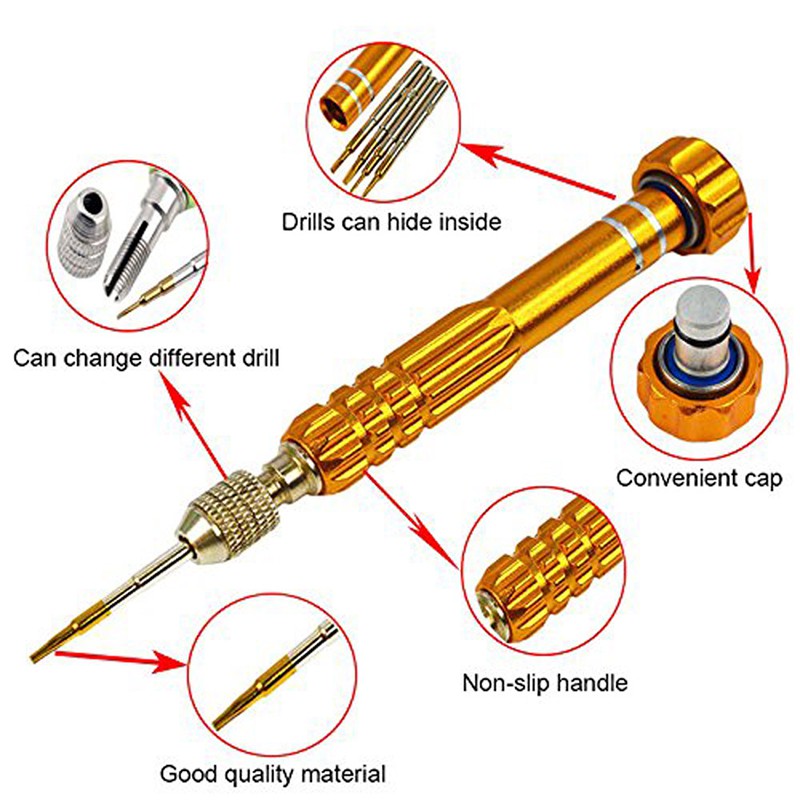 Drills can hide inside

Can change different drill

Convenient cap

Non-slip handle

Good quality material