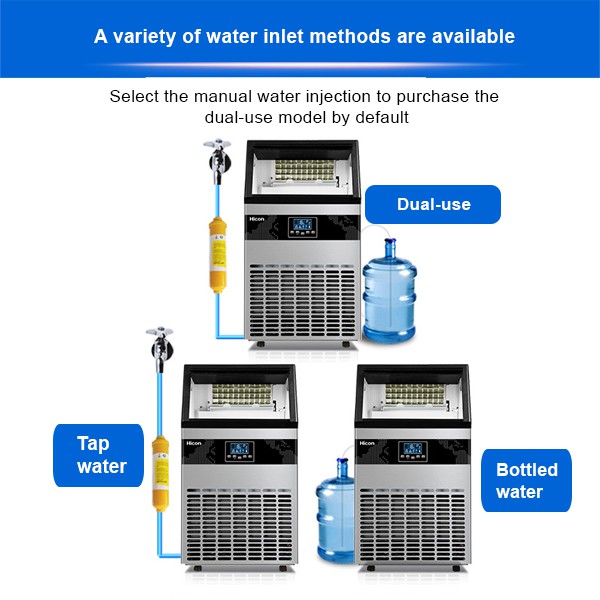 A variety of water inlet methods are available

Select the manual water injection to purchase the dual-use model by default

Hicon

Dual-use

Hicon

Tap water

Hicon

Bottled water