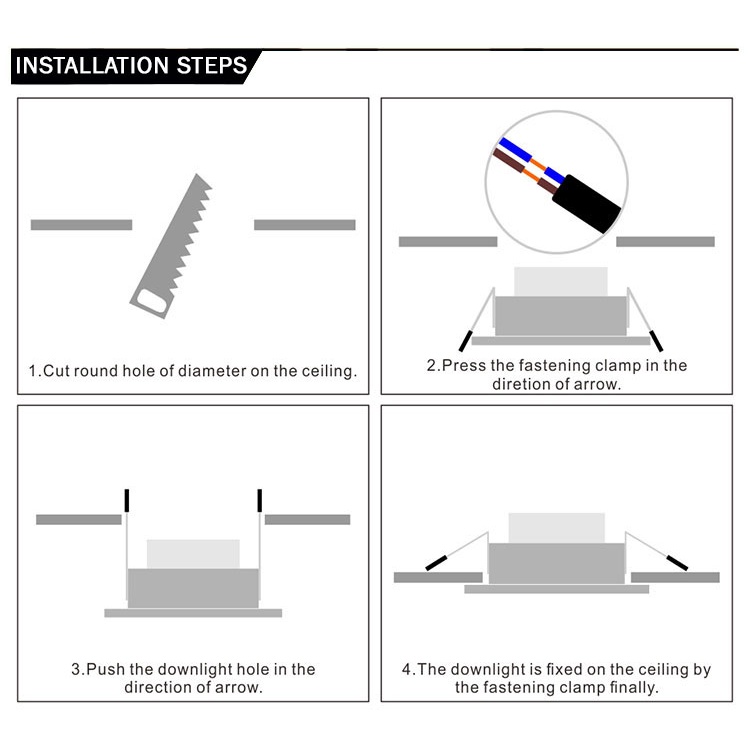 INSTALLATION STEPS

1.Cut round hole of diameter on the ceiling.

2.Press the fastening clamp in the diretion of arrow.

3.Push the downlight hole in the direction of arrow.

4.The downlight is fixed on the ceiling by the fastening clamp finally.