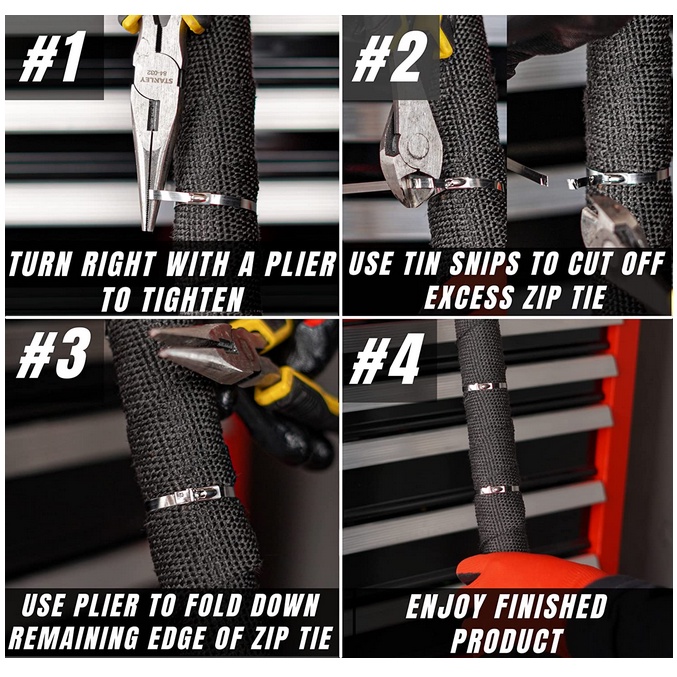 #1

STANLEY
84-032

TURN RIGHT WITH A PLIER TO TIGHTEN

#2

USE TIN SNIPS TO CUT OFF EXCESS ZIP TIE

#3

USE PLIER TO FOLD DOWN REMAINING EDGE OF ZIP TIE

#4

ENJOY FINISHED PRODUCT