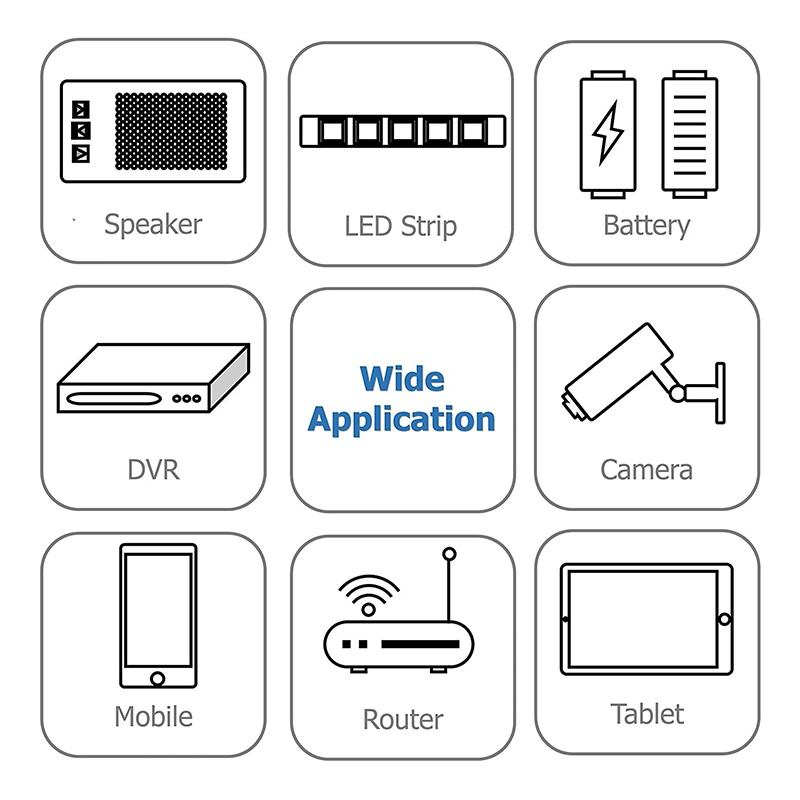 Speaker

LED Strip

Battery

DVR

Wide Application

Camera

Mobile

Router

Tablet