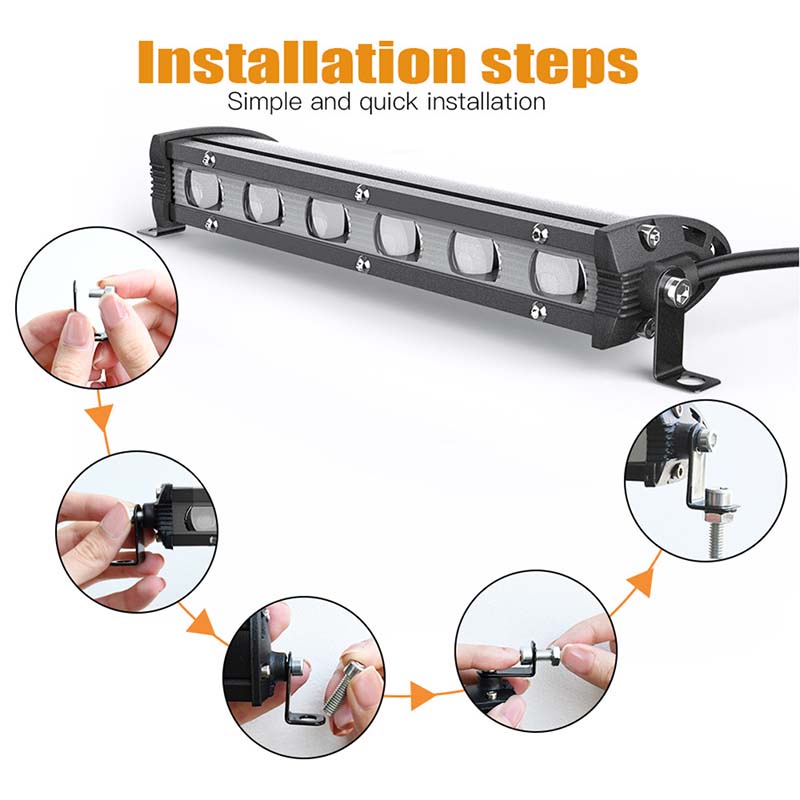 Installation steps
Simple and quick installation