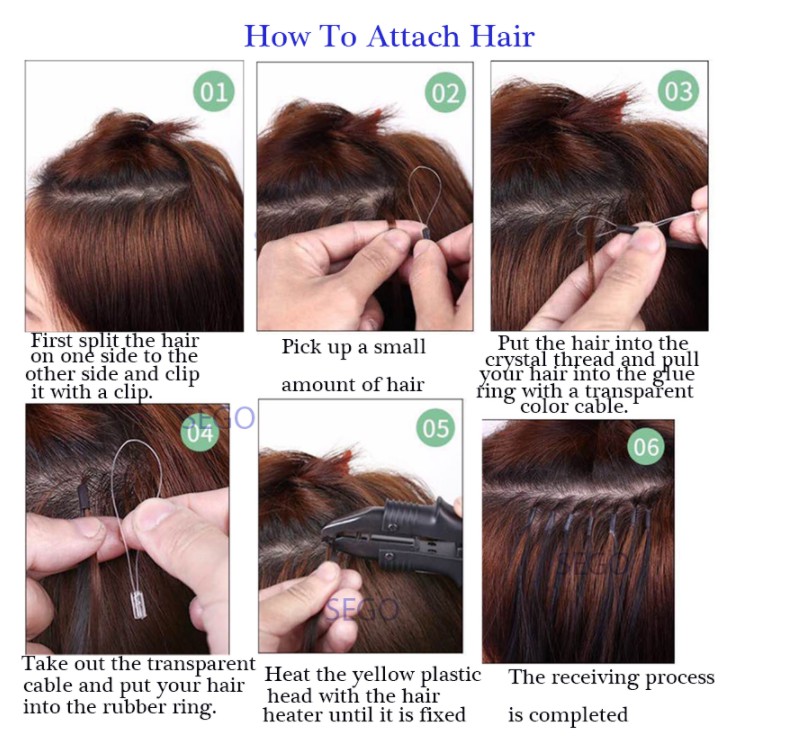 How To Attach Hair

01

First split the hair on one side to the other side and clip it with a clip.

02

Pick up a small

amount of hair

03

Put the hair into the crystal thread and pull your hair into the glue ring with a transparent color cable.

SEGO

04

Take out the transparent cable and put your hair into the rubber ring.

05

SEGO

Heat the yellow plastic head with the hair heater until it is fixed

06

SEGO

The receiving process

is completed