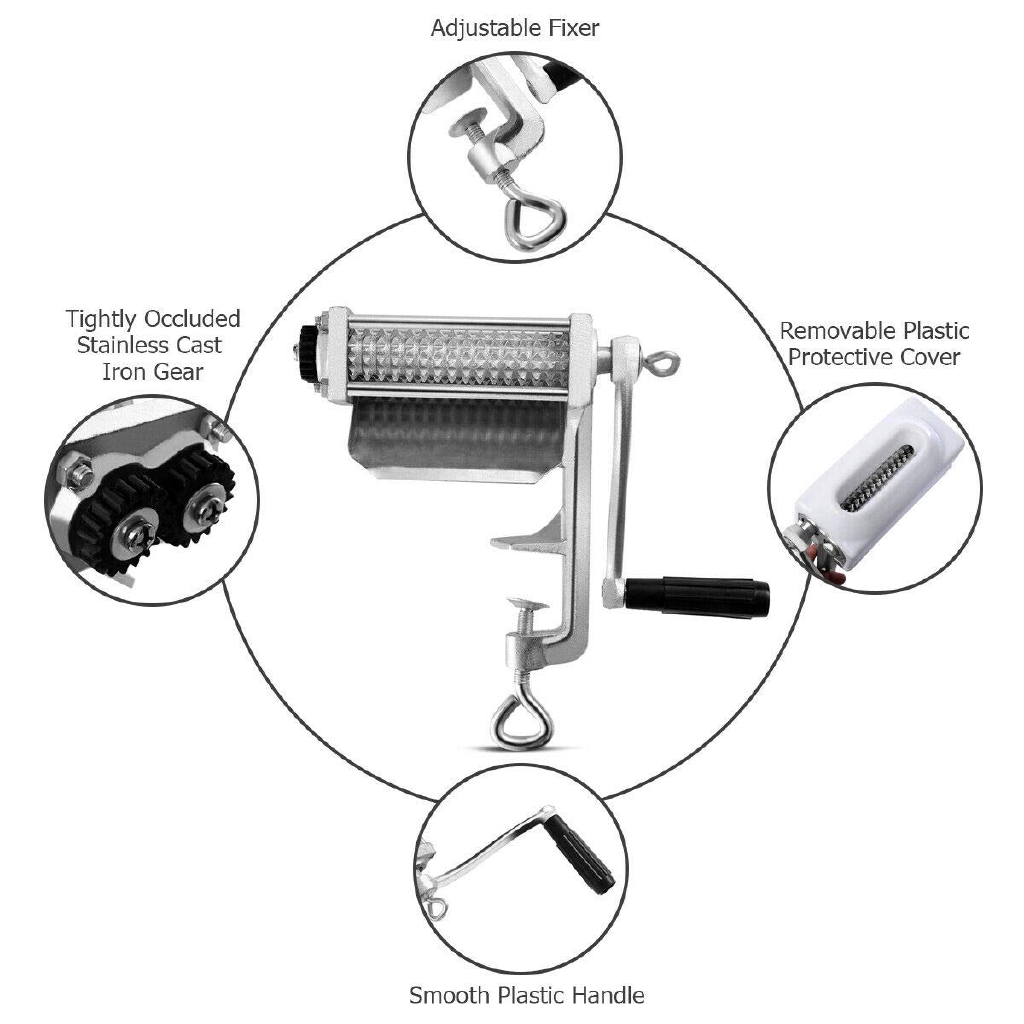 Adjustable Fixer

Tightly Occluded Stainless Cast Iron Gear

Removable Plastic Protective Cover

Smooth Plastic Handle