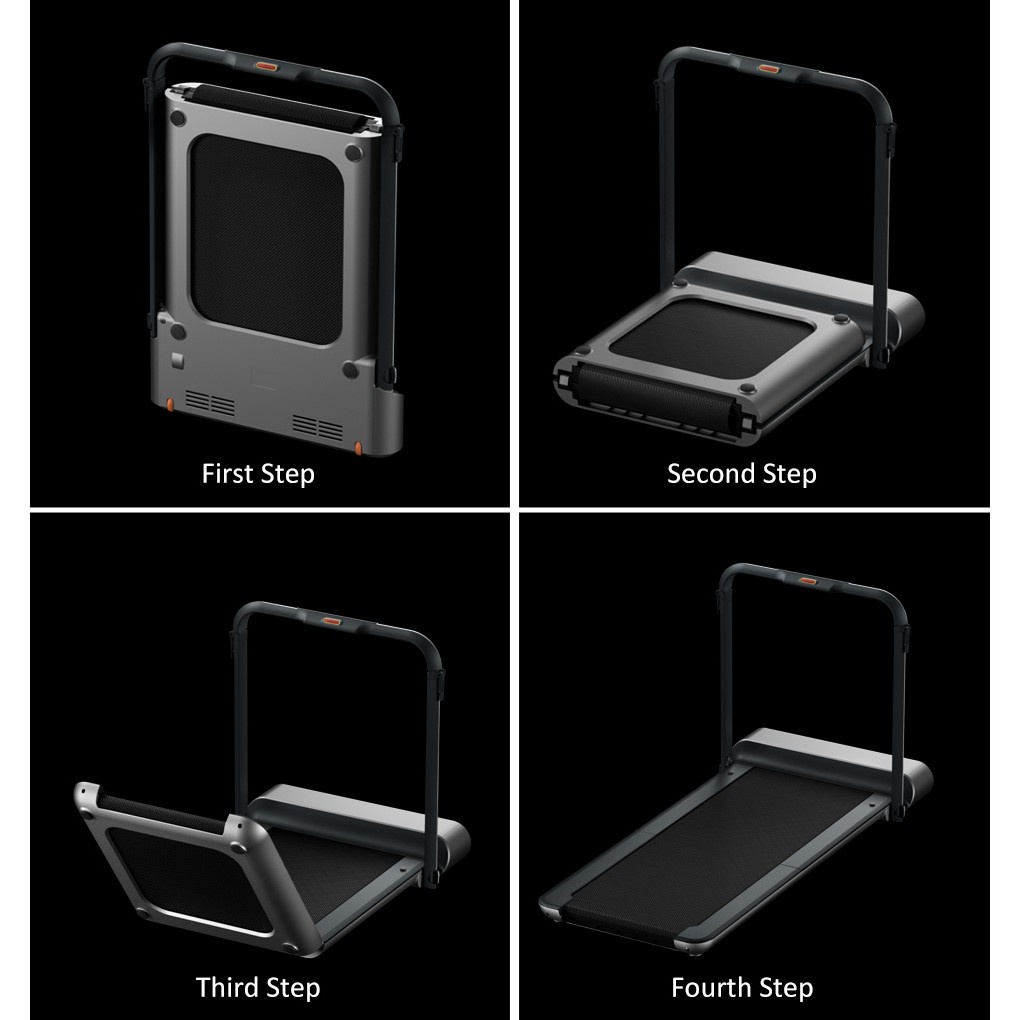 First Step

Second Step

Third Step

Fourth Step