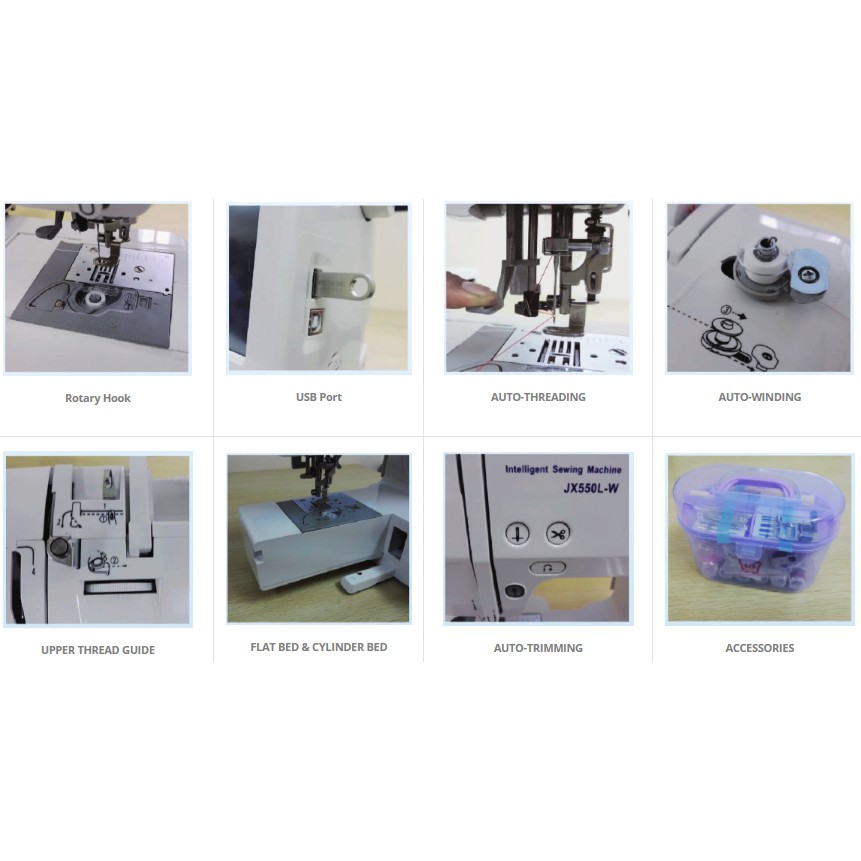 Rotary Hook

USB Port

AUTO-THREADING

AUTO-WINDING

UPPER THREAD GUIDE

FLAT BED & CYLINDER BED

Intelligent Sewing Machine
JX550L-W

AUTO-TRIMMING

ACCESSORIES