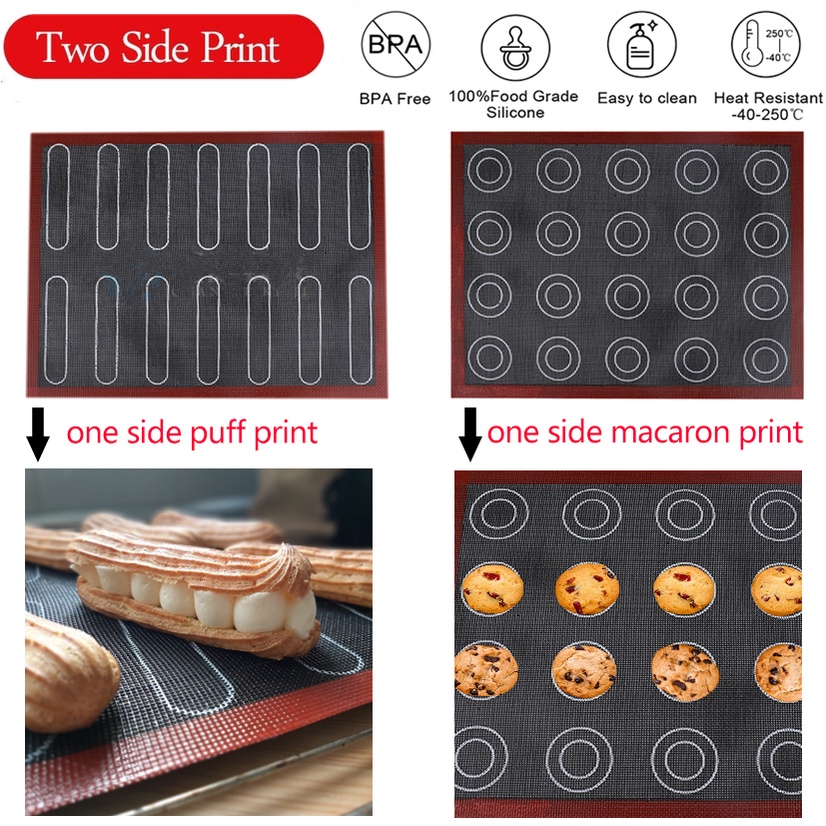 Two Side Print

BPA

BPA Free

100%Food Grade Silicone

Easy to clean

250℃
-40℃

Heat Resistant -40-250℃

one side puff print

one side macaron print