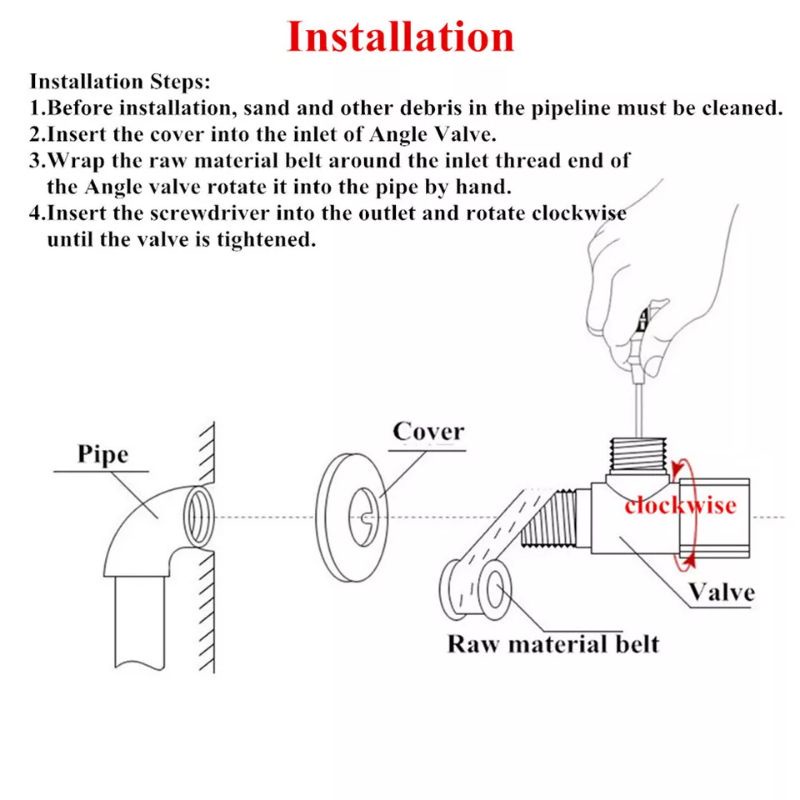 Installation

Installation Steps:
1.Before installation, sand and other debris in the pipeline must be cleaned.
2.Insert the cover into the inlet of Angle Valve.
3.Wrap the raw material belt around the inlet thread end of the Angle valve rotate it into the pipe by hand.
4.Insert the screwdriver into the outlet and rotate clockwise until the valve is tightened.

Pipe

Cover

clockwise

Valve

Raw material belt