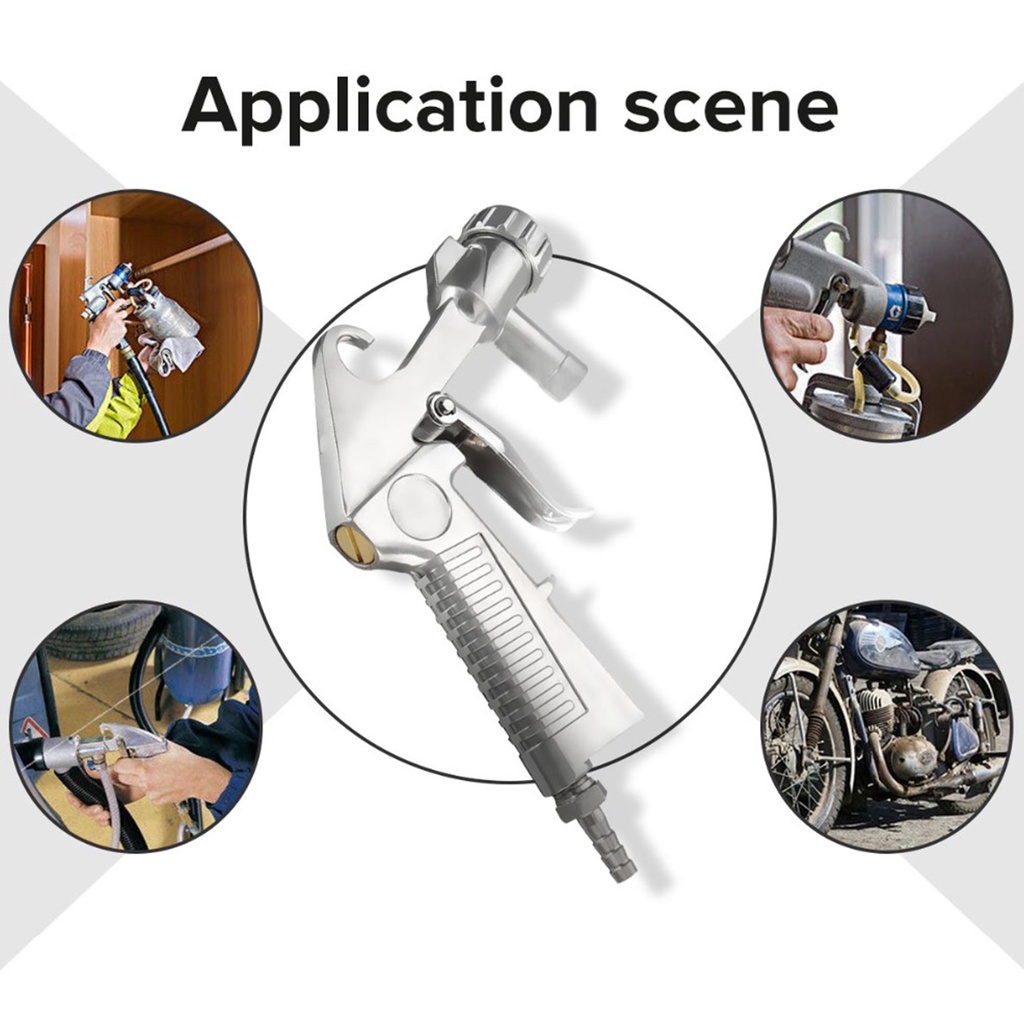 Application scene